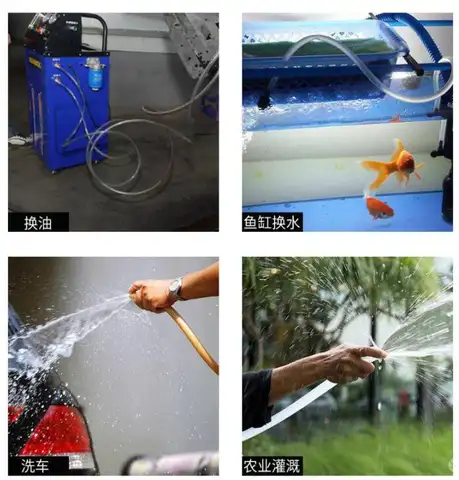 换油

鱼缸换水

洗车

农业灌溉