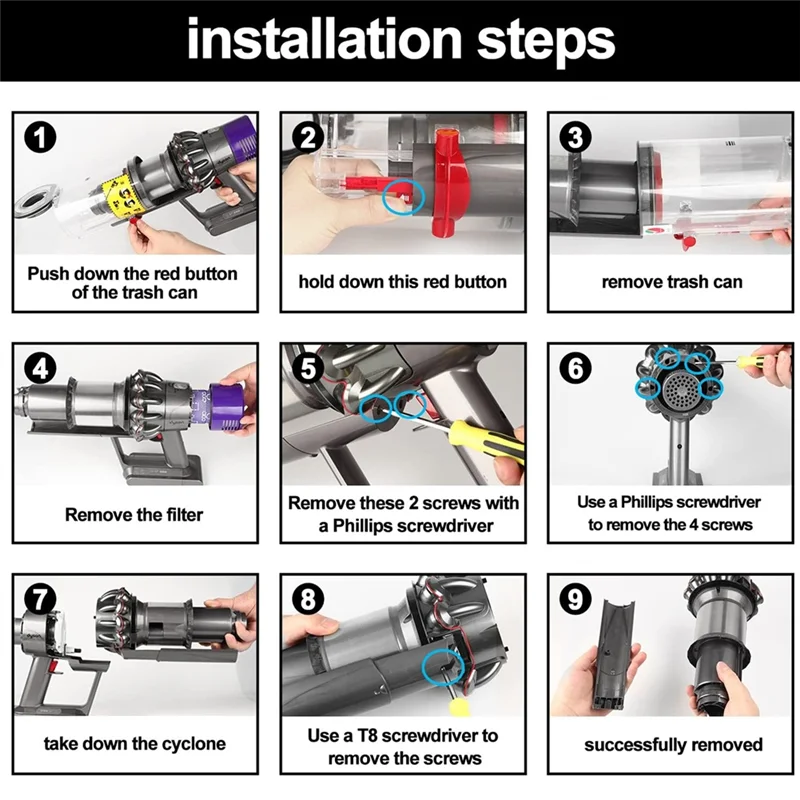 installation steps

1
Push down the red button of the trash can

2
hold down this red button

3
remove trash can

4
Remove the filter

5
Remove these 2 screws with a Phillips screwdriver

6
Use a Phillips screwdriver to remove the 4 screws

7
take down the cyclone

8
Use a T8 screwdriver to remove the screws

9
successfully removed