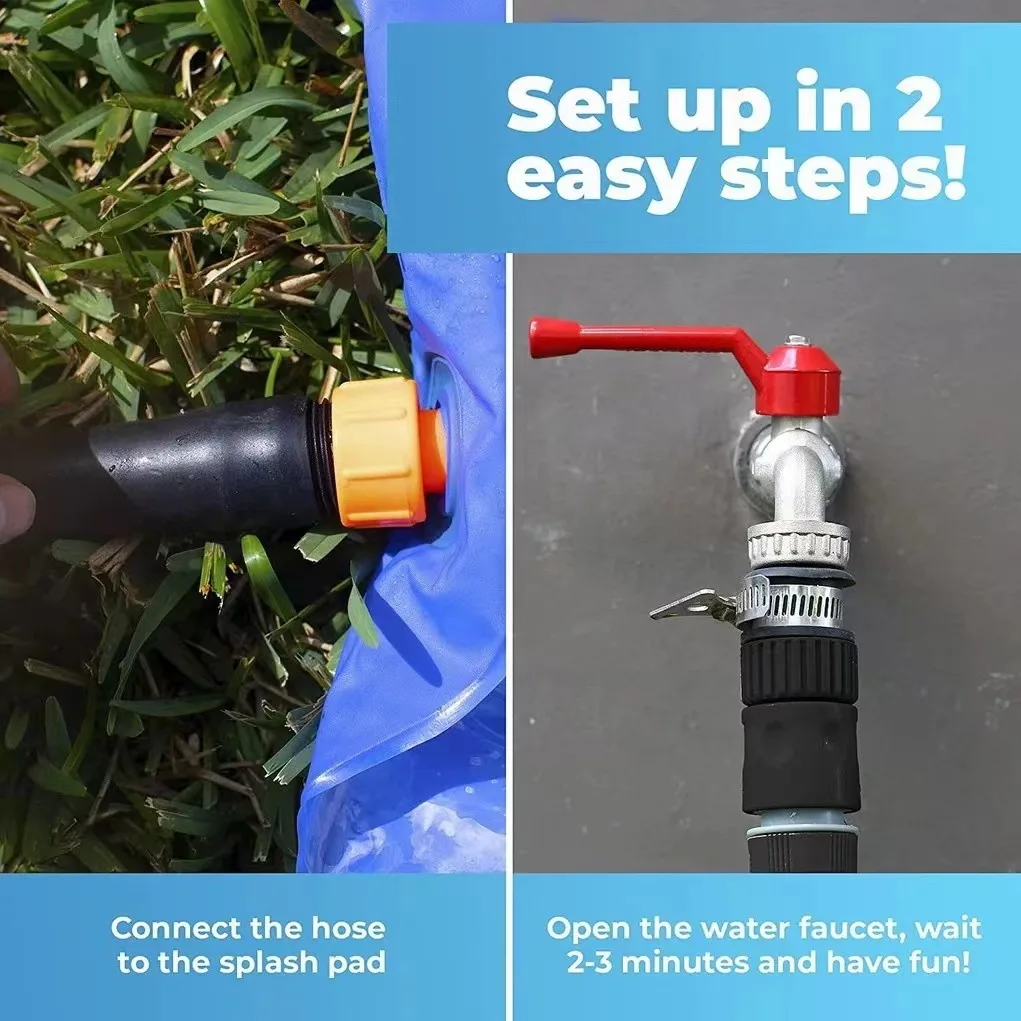 Set up in 2 easy steps!

Connect the hose to the splash pad

Open the water faucet, wait 2-3 minutes and have fun!