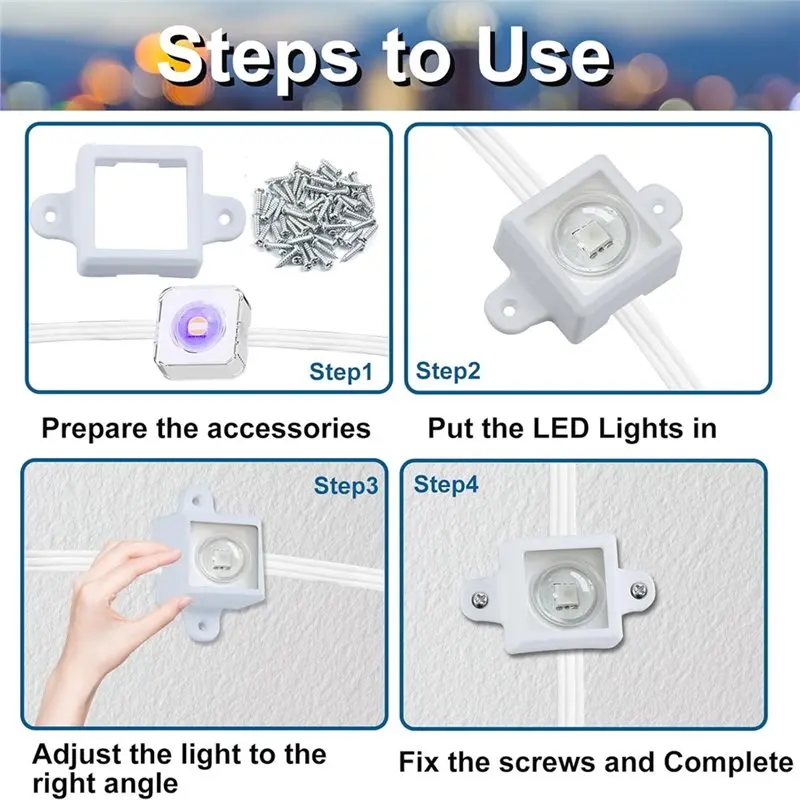 Steps to Use

Step1

Prepare the accessories

Step2

Put the LED Lights in

Step3

Adjust the light to the right angle

Step4

Fix the screws and Complete