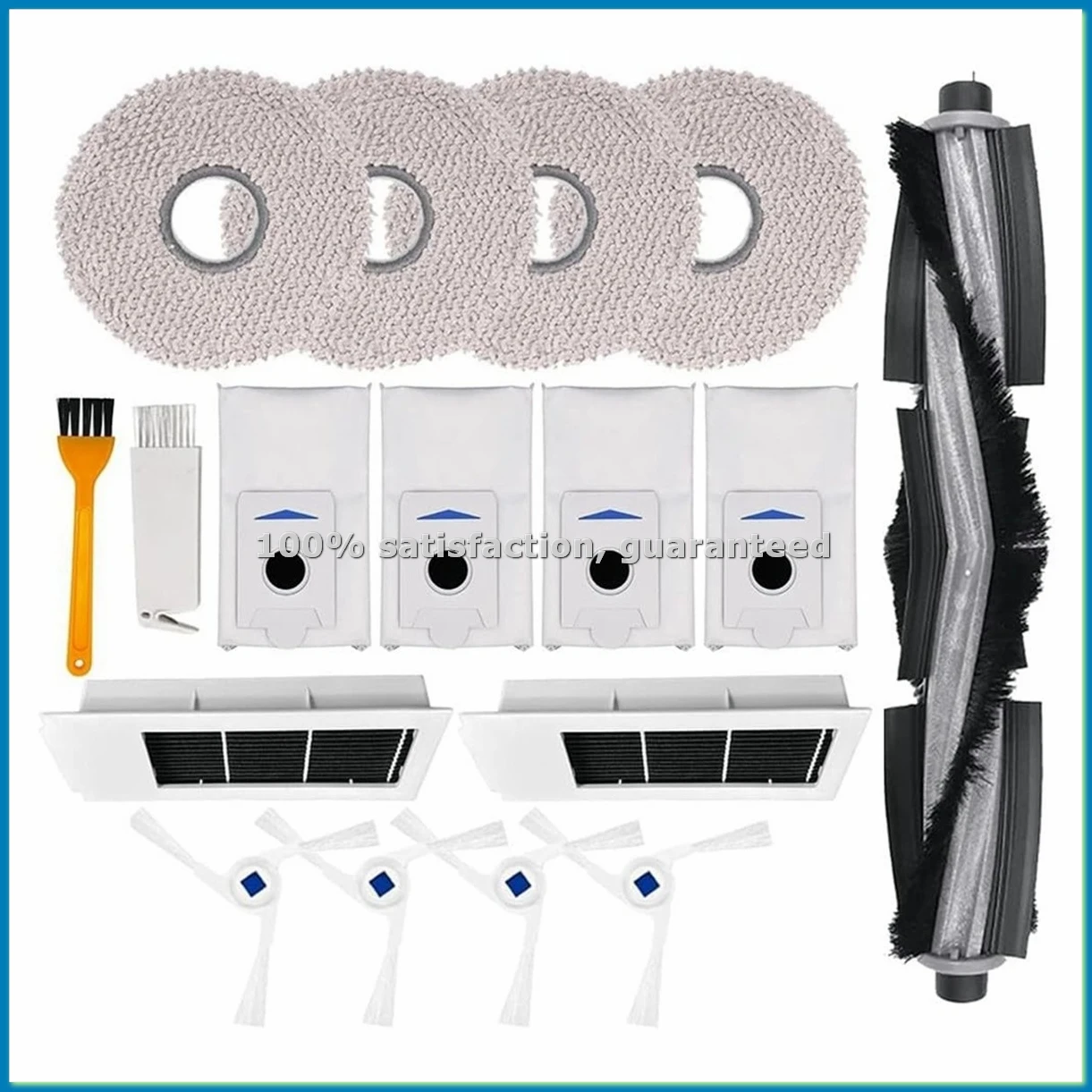 100% satisfaction, guaranteed