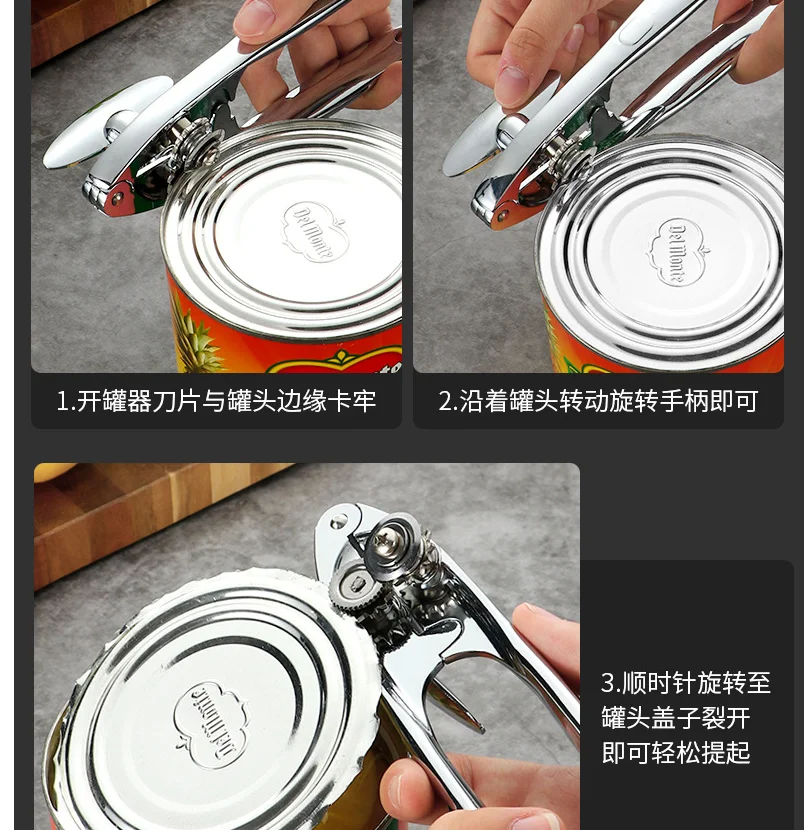 Del Monte

Del Monte

1.开罐器刀片与罐头边缘卡牢

2.沿着罐头转动旋转手柄即可

Del Monte

3.顺时针旋转至罐头盖子裂开即可轻松提起