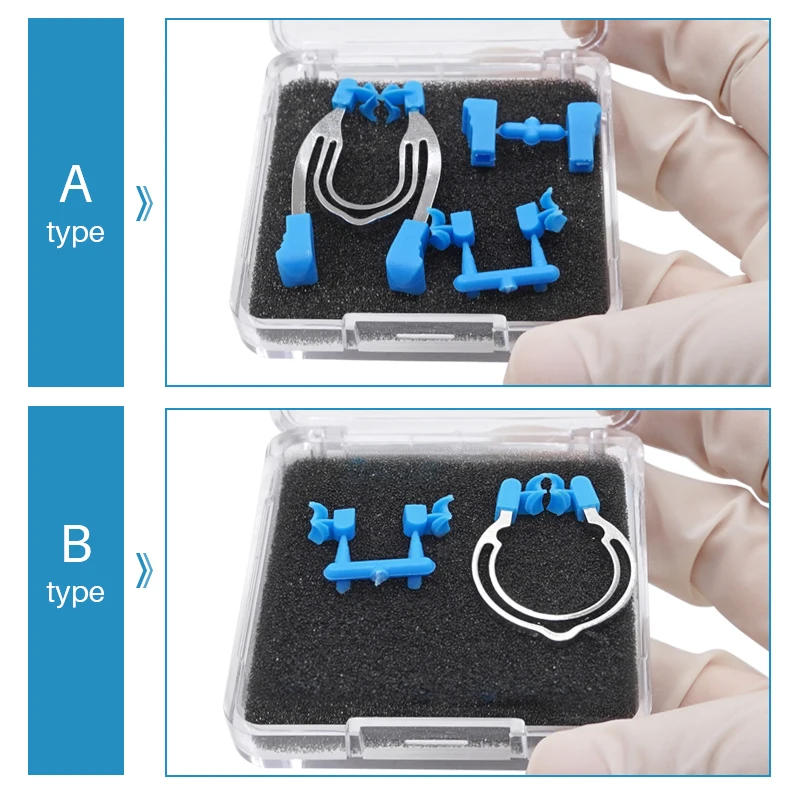 A
type
》

B
type
》