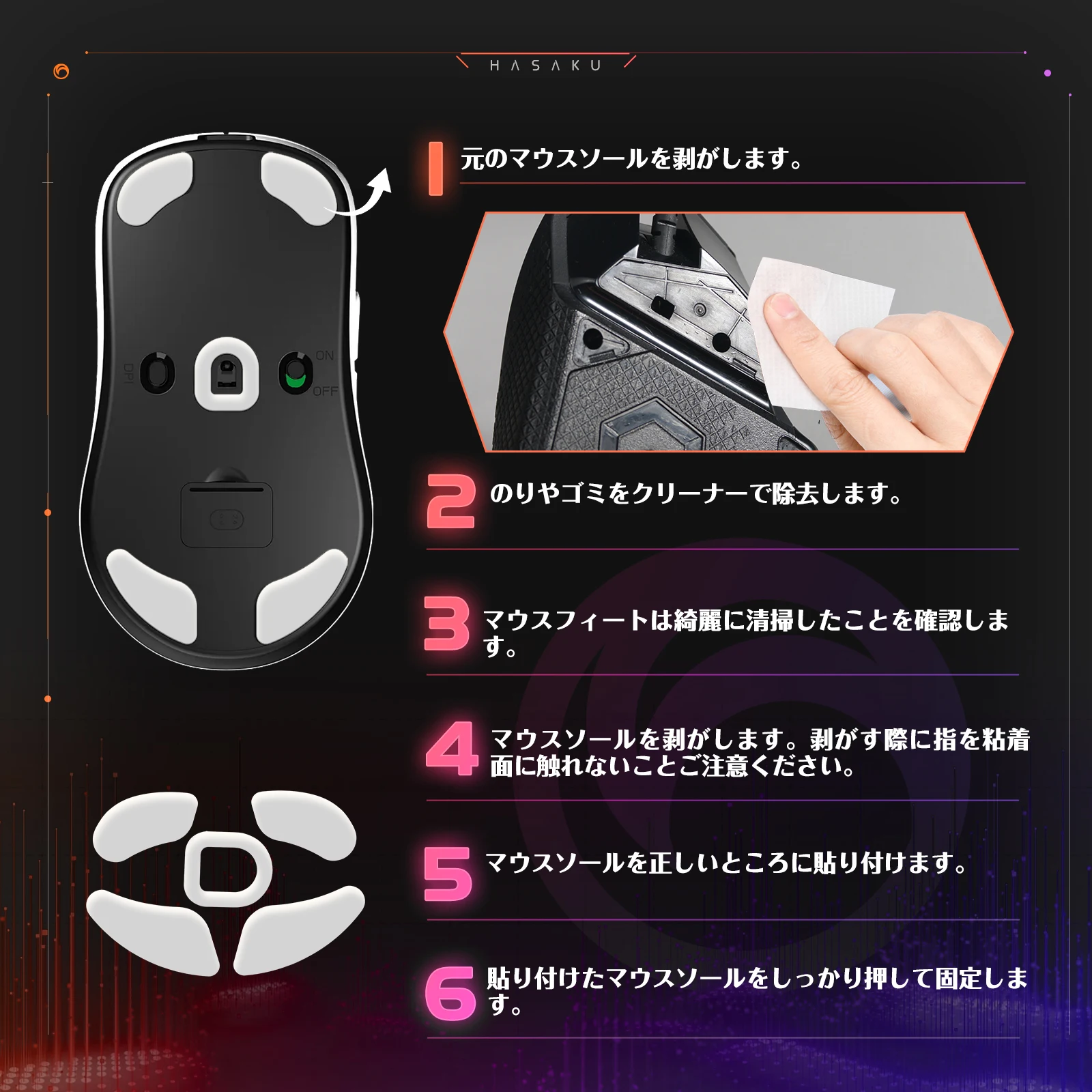 HASAKU

DPI
ON
OFF

1 元のマウスソールを剥がします。

2 のりやゴミをクリーナーで除去します。

3 マウスフィートは綺麗に清掃したことを確認します。

4 マウスソールを剥がします。剥がす際に指を粘着面に触れないことご注意ください。

5 マウスソールを正しいところに貼り付けます。

6 貼り付けたマウスソールをしっかり押して固定します。