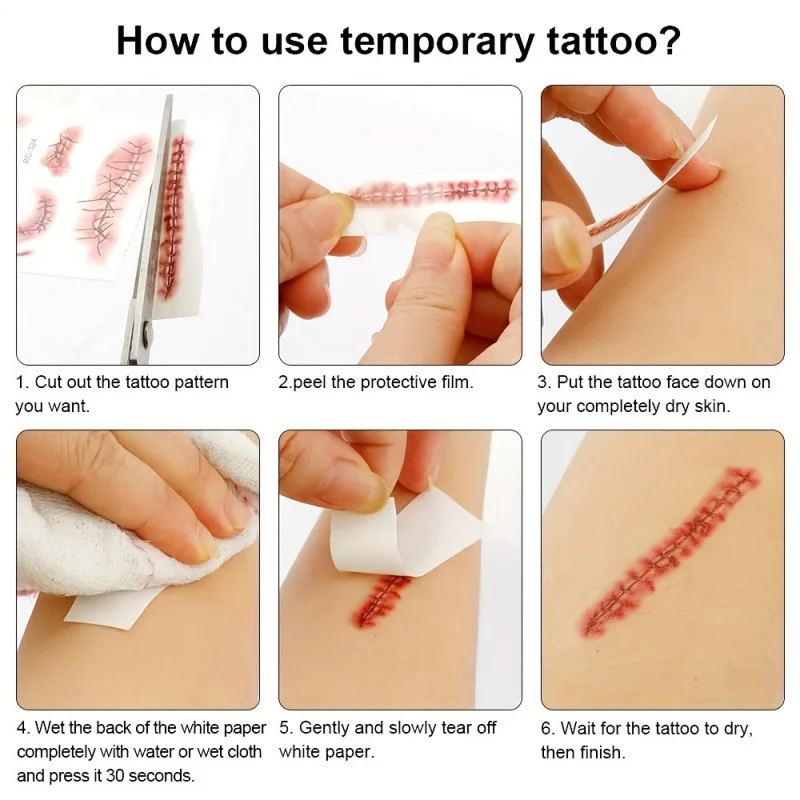 How to use temporary tattoo?

RC-324

1. Cut out the tattoo pattern you want.

2.peel the protective film.

3. Put the tattoo face down on your completely dry skin.

4. Wet the back of the white paper completely with water or wet cloth and press it 30 seconds.

5. Gently and slowly tear off white paper.

6. Wait for the tattoo to dry, then finish.