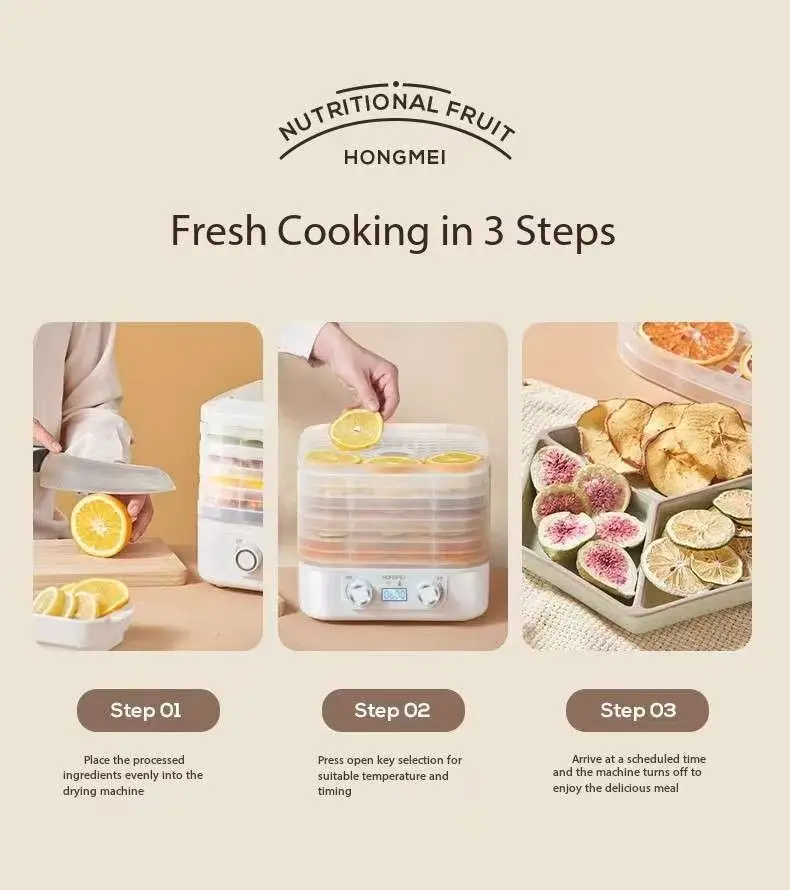 NUTRITIONAL FRUIT
HONGMEI

Fresh Cooking in 3 Steps

HONGMEI

Step 01

Place the processed ingredients evenly into the drying machine

Step 02

Press open key selection for suitable temperature and timing

Step 03

Arrive at a scheduled time and the machine turns off to enjoy the delicious meal