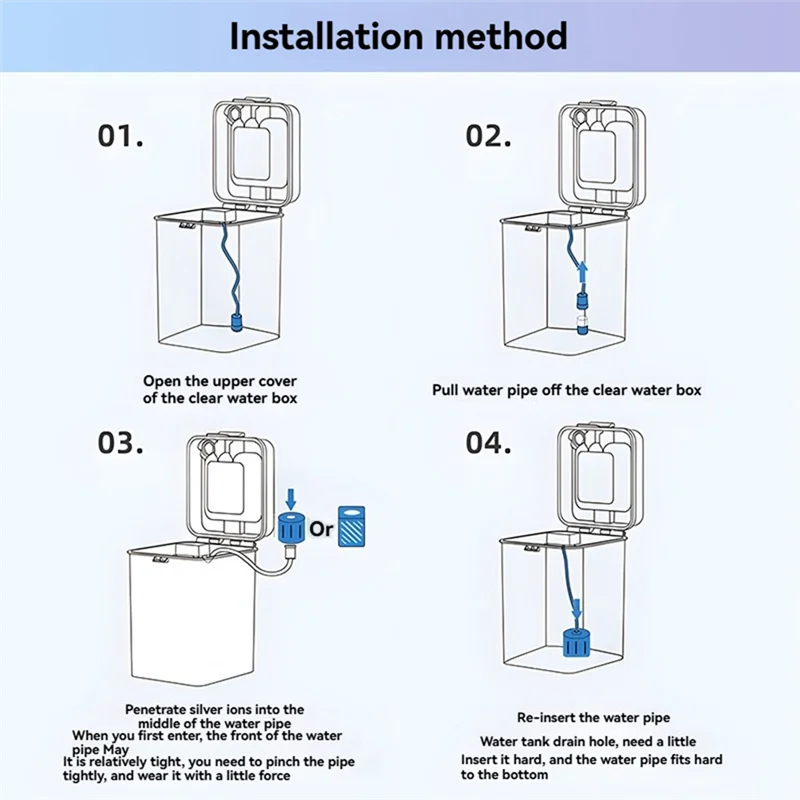 Installation method

01.

Open the upper cover of the clear water box

02.

Pull water pipe off the clear water box

03.

Or

Penetrate silver ions into the middle of the water pipe
When you first enter, the front of the water pipe May
It is relatively tight, you need to pinch the pipe tightly, and wear it with a little force

04.

Re-insert the water pipe

Water tank drain hole, need a little
Insert it hard, and the water pipe fits hard to the bottom