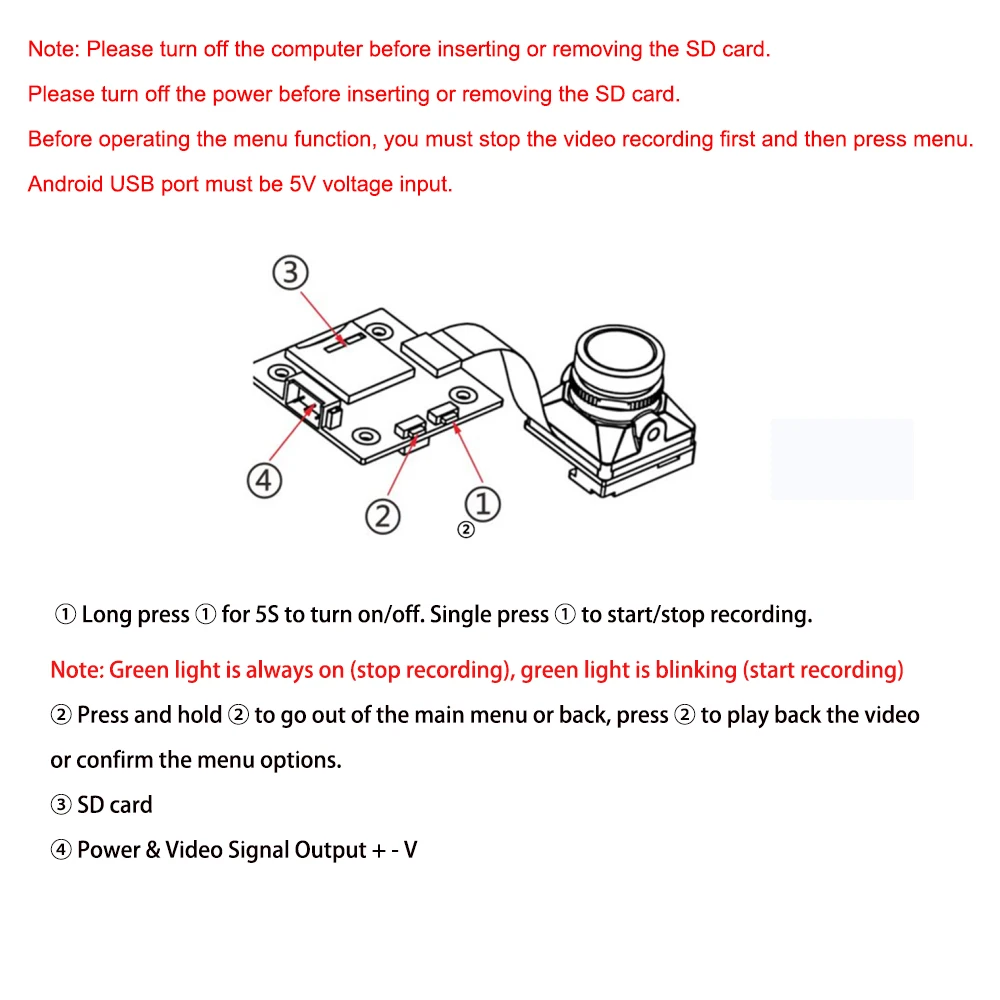 Note: Please turn off the computer before inserting or removing the SD card.

Please turn off the power before inserting or removing the SD card.

Before operating the menu function, you must stop the video recording first and then press menu.

Android USB port must be 5V voltage input.

③

④

②

①

②

① Long press ① for 5S to turn on/off. Single press ① to start/stop recording.

Note: Green light is always on (stop recording), green light is blinking (start recording)

② Press and hold ② to go out of the main menu or back, press ② to play back the video or confirm the menu options.

③ SD card

④ Power & Video Signal Output + - V