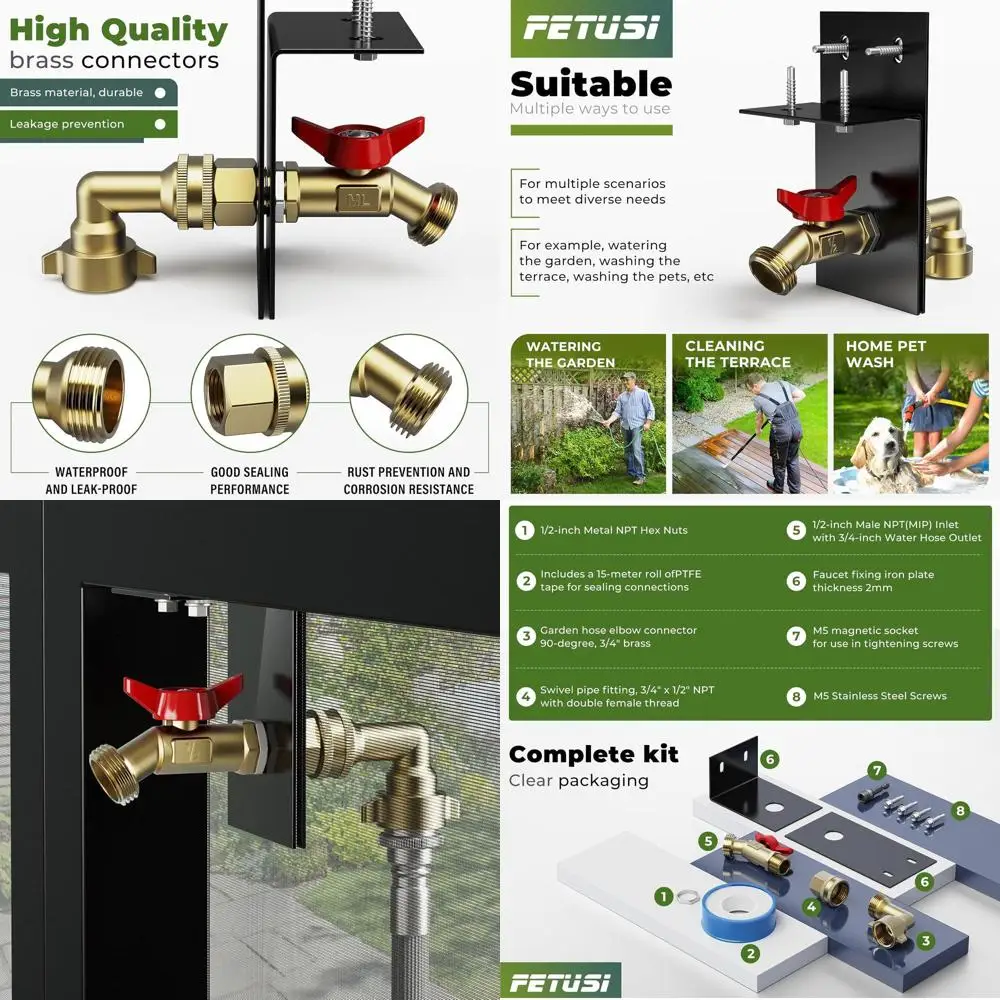 High Quality
brass connectors

Brass material, durable

Leakage prevention

ML

WATERPROOF AND LEAK-PROOF

GOOD SEALING PERFORMANCE

RUST PREVENTION AND CORROSION RESISTANCE

FETUSI

Suitable
Multiple ways to use

For multiple scenarios to meet diverse needs

For example, watering the garden, washing the terrace, washing the pets, etc

WATERING THE GARDEN

CLEANING THE TERRACE

HOME PET WASH

1 1/2-inch Metal NPT Hex Nuts

2 Includes a 15-meter roll ofPTFE tape for sealing connections

3 Garden hose elbow connector 90-degree, 3/4" brass

4 Swivel pipe fitting, 3/4" x 1/2" NPT with double female thread

5 1/2-inch Male NPT(MIP) Inlet with 3/4-inch Water Hose Outlet

6 Faucet fixing iron plate thickness 2mm

7 M5 magnetic socket for use in tightening screws

8 M5 Stainless Steel Screws

Complete kit
Clear packaging

6 7 8 5 6 1 4 3 2

FETUSI