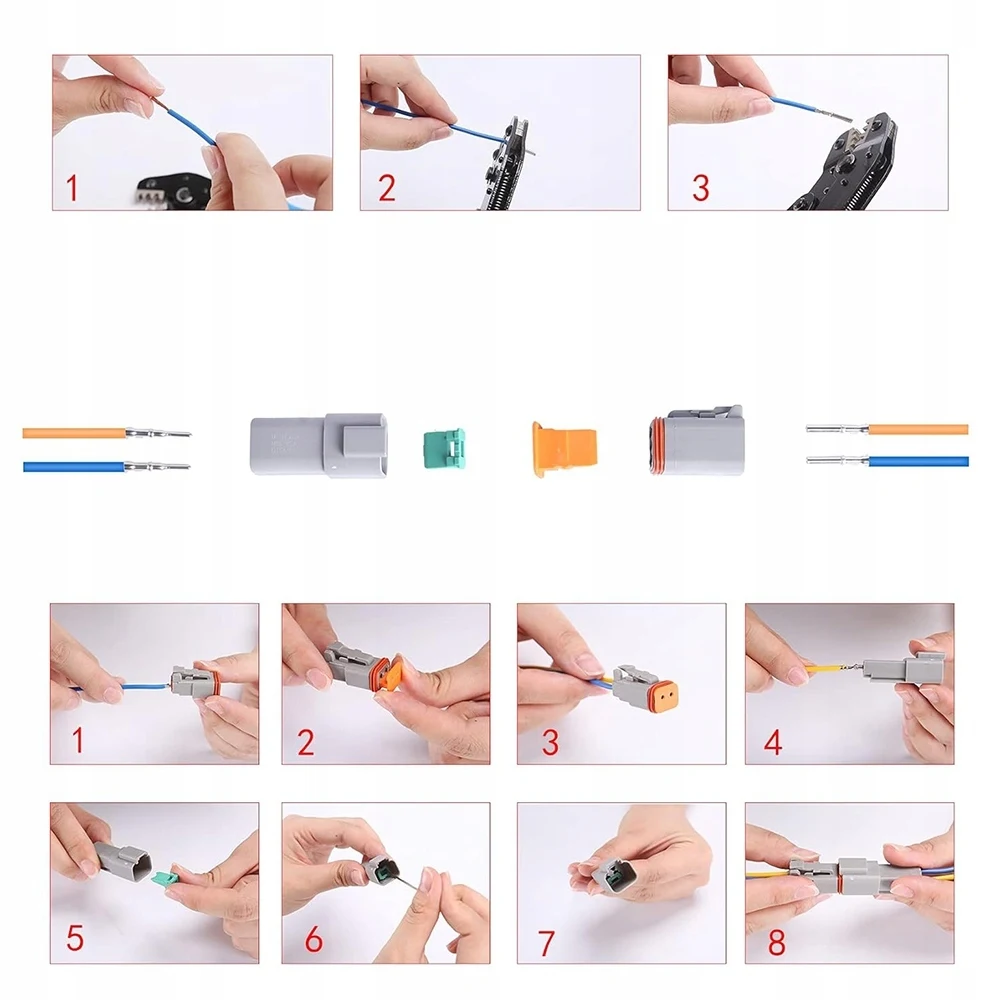 1

2

3

1

2

3

4

5

6

7

8