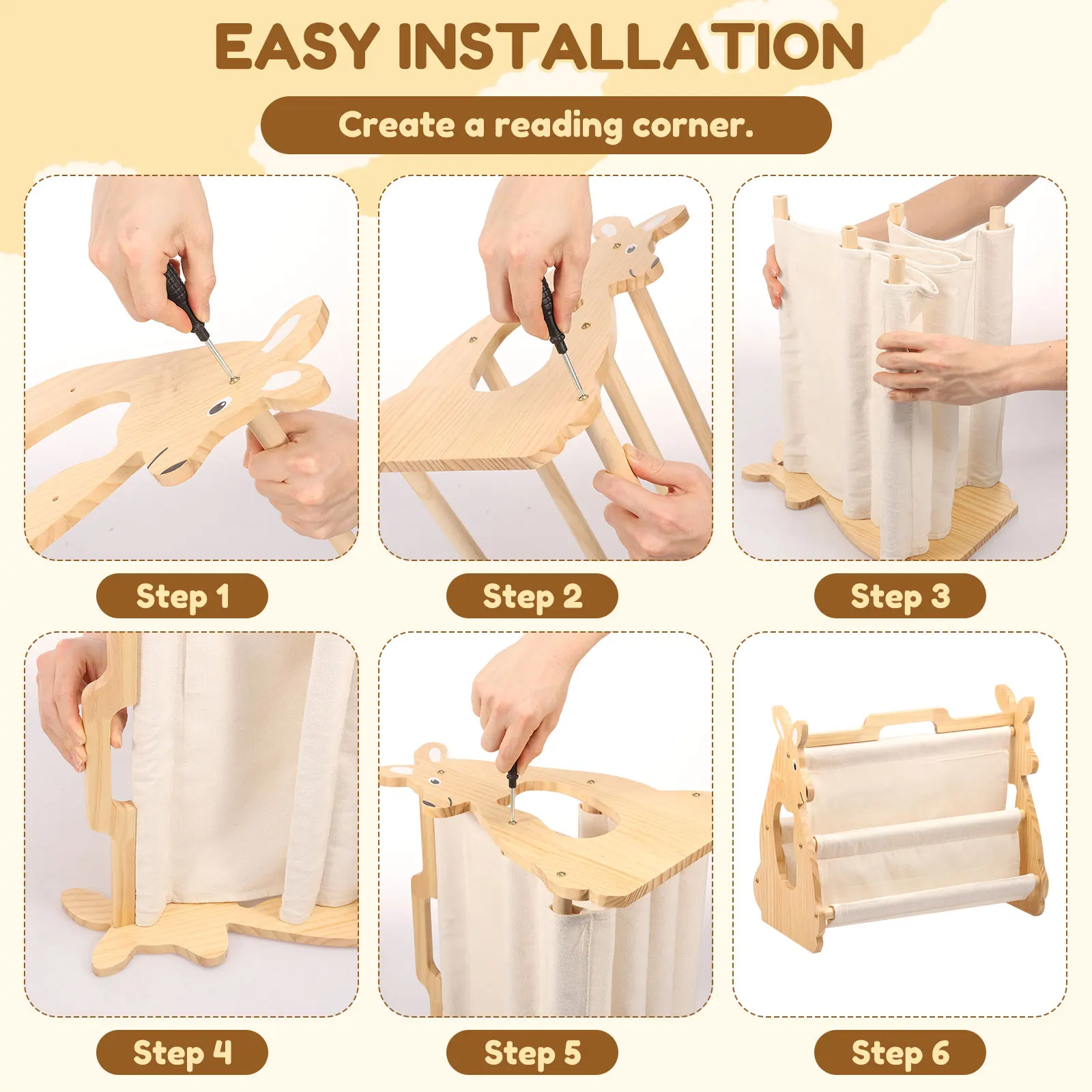 EASY INSTALLATION

Create a reading corner.

Step 1

Step 2

Step 3

Step 4

Step 5

Step 6