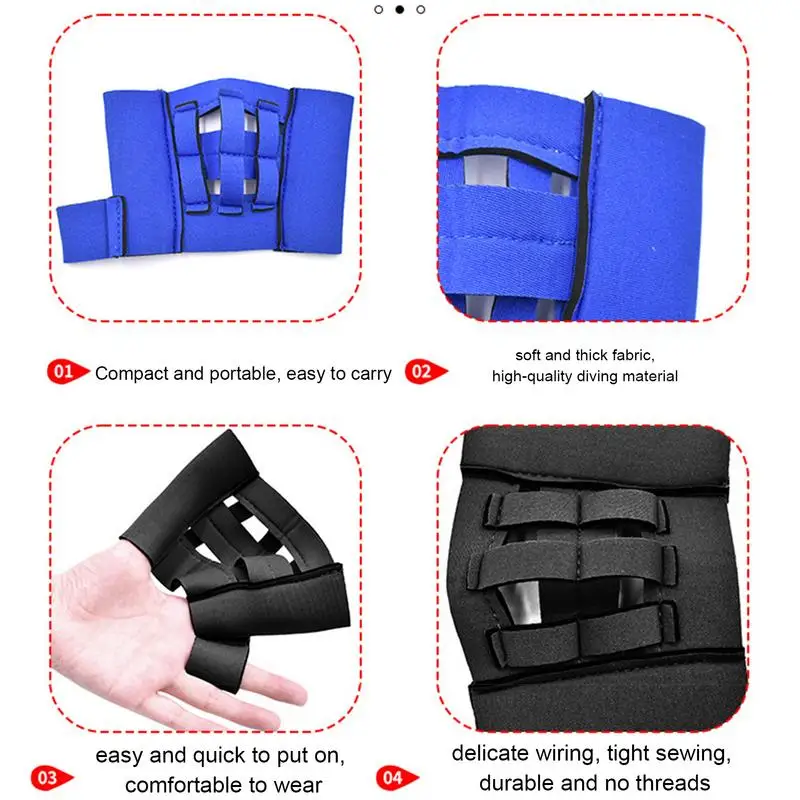 01 Compact and portable, easy to carry

02 soft and thick fabric, high-quality diving material

03 easy and quick to put on, comfortable to wear

04 delicate wiring, tight sewing, durable and no threads