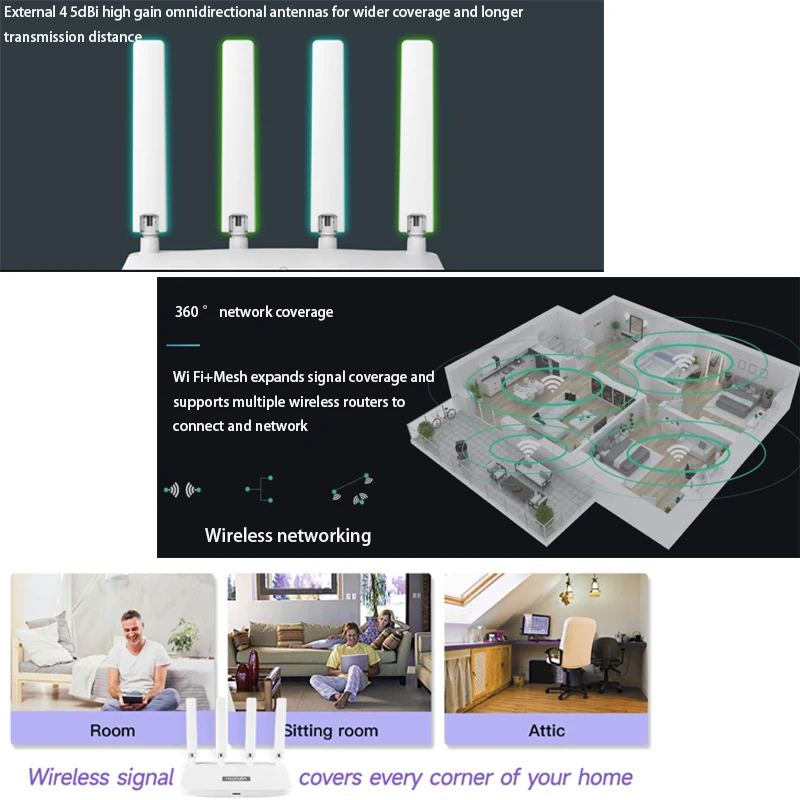 External 4 5dBi high gain omnidirectional antennas for wider coverage and longer transmission distance

360 ° network coverage

Wi Fi+Mesh expands signal coverage and supports multiple wireless routers to connect and network

Wireless networking

Room

Sitting room

Attic

Wireless signal covers every corner of your home