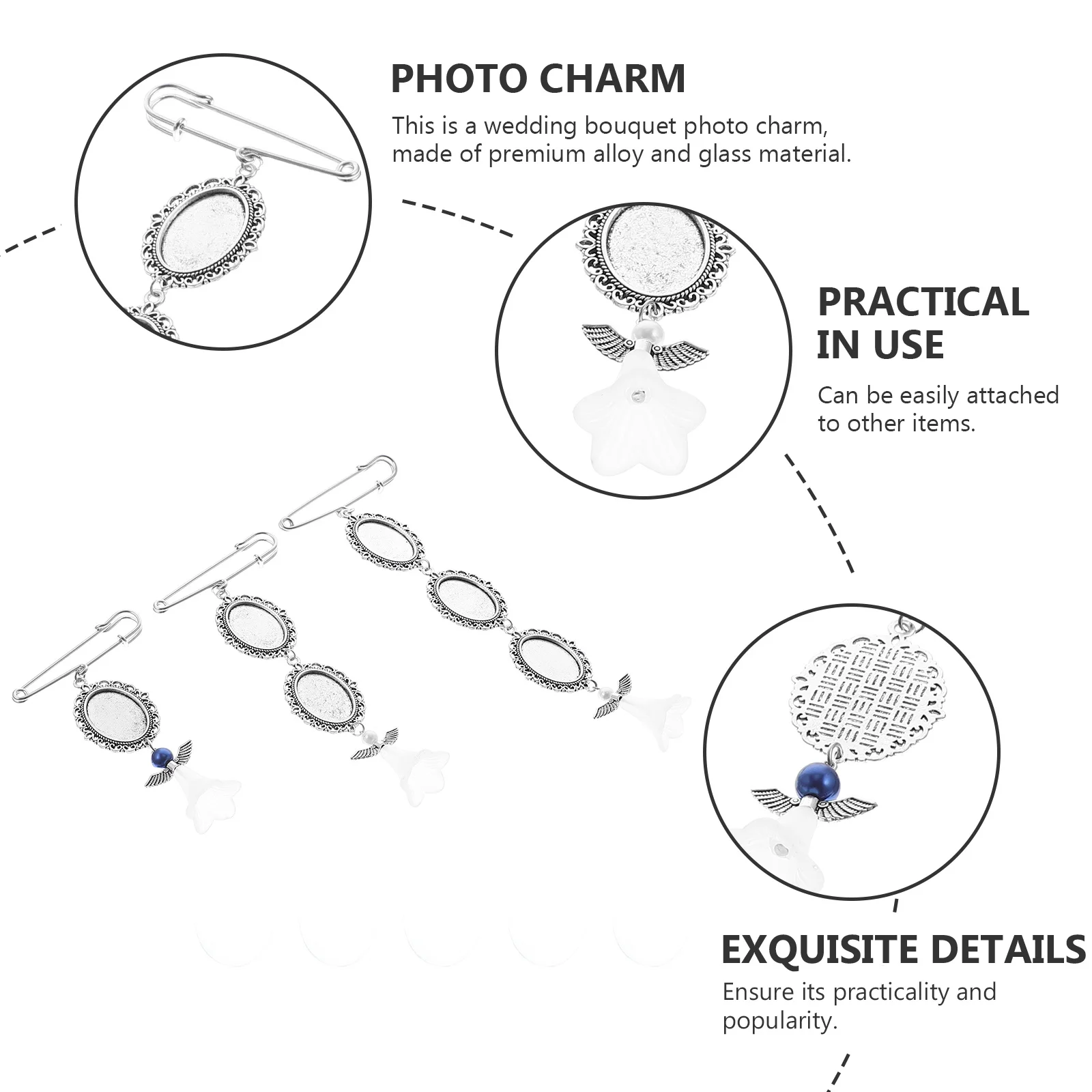 PHOTO CHARM
This is a wedding bouquet photo charm, made of premium alloy and glass material.

PRACTICAL IN USE
Can be easily attached to other items.

EXQUISITE DETAILS
Ensure its practicality and popularity.