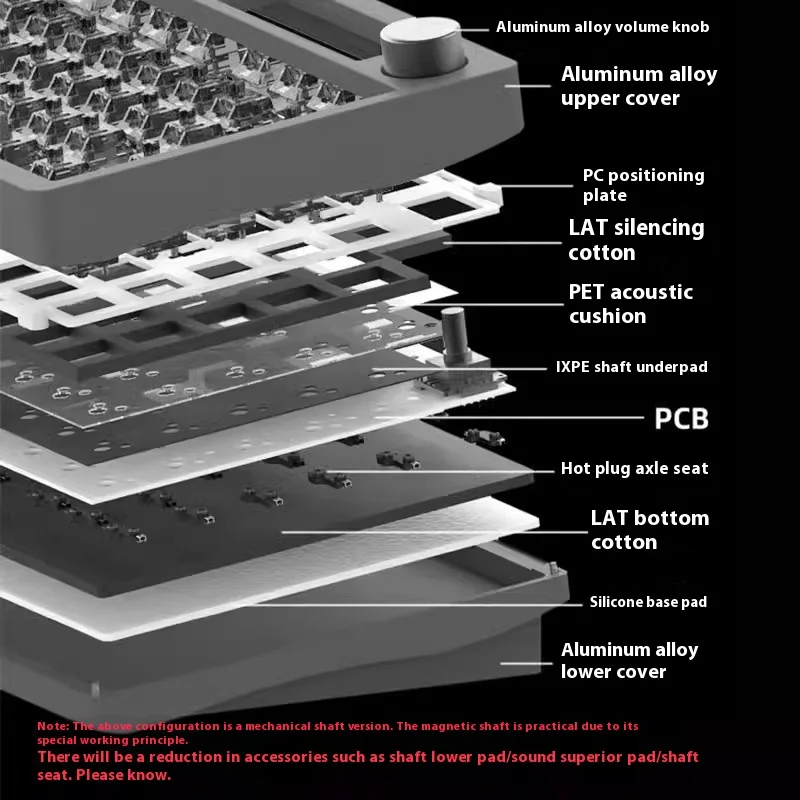 Aluminum alloy volume knob

Aluminum alloy upper cover

PC positioning plate

LAT silencing cotton

PET acoustic cushion

IXPE shaft underpad

PCB

Hot plug axle seat

LAT bottom cotton

Silicone base pad

Aluminum alloy lower cover

Note: The above configuration is a mechanical shaft version. The magnetic shaft is practical due to its special working principle.
There will be a reduction in accessories such as shaft lower pad/sound superior pad/shaft seat. Please know.