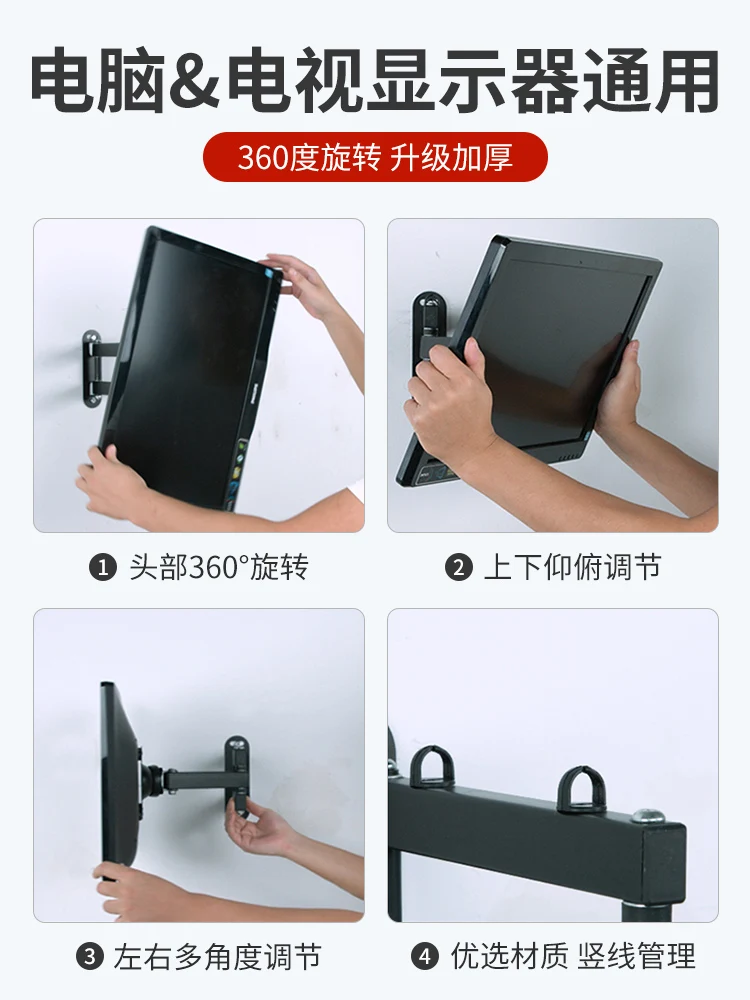 电脑&电视显示器通用

360度旋转 升级加厚

❶ 头部360°旋转

❷ 上下仰俯调节

❸ 左右多角度调节

❹ 优选材质 竖线管理