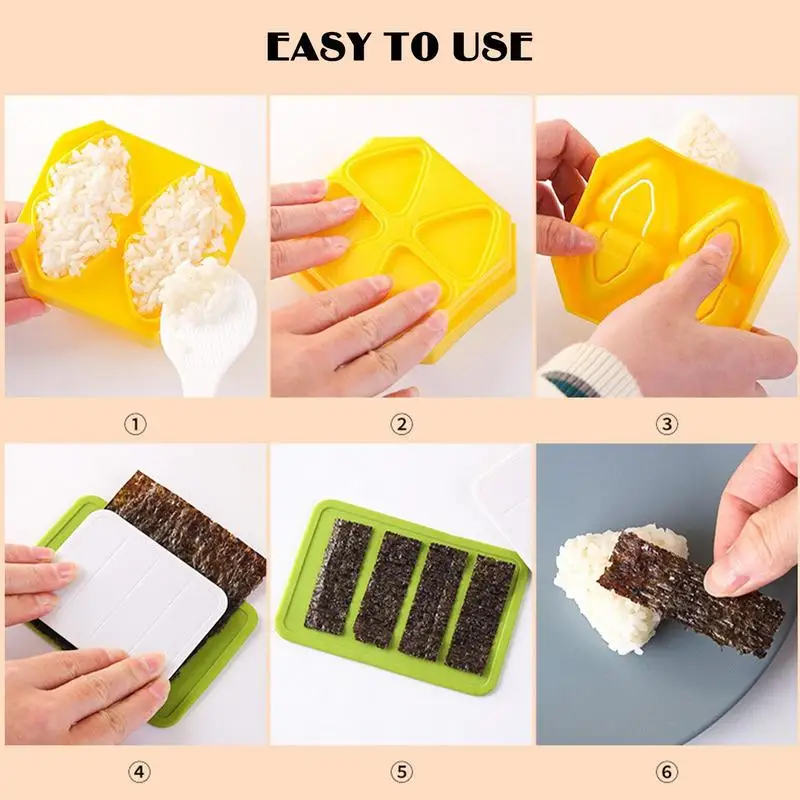 EASY TO USE

①

②

③

④

⑤

⑥