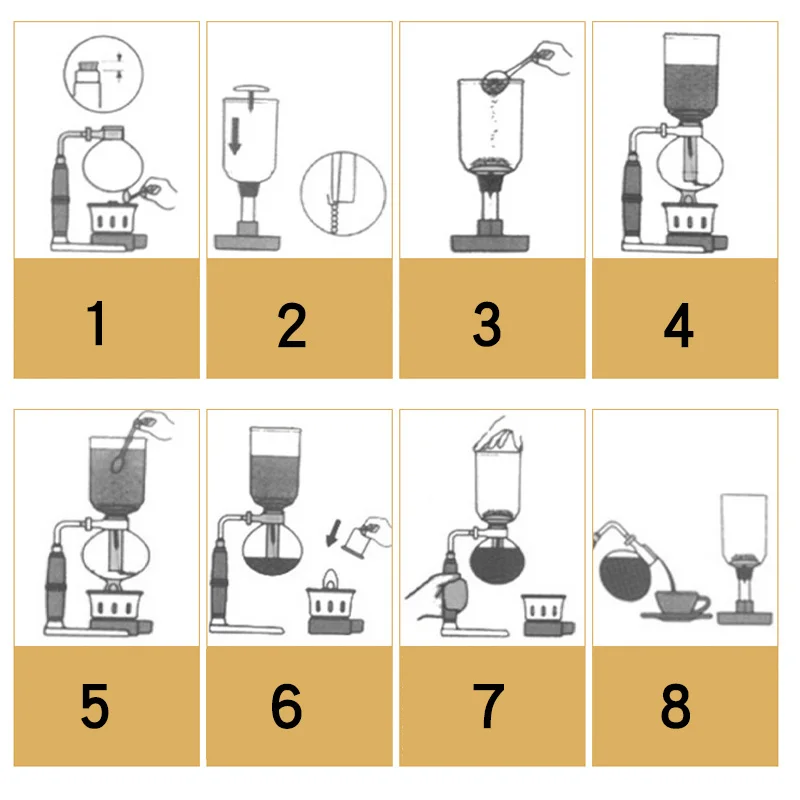 1

2

3

4

5

6

7

8