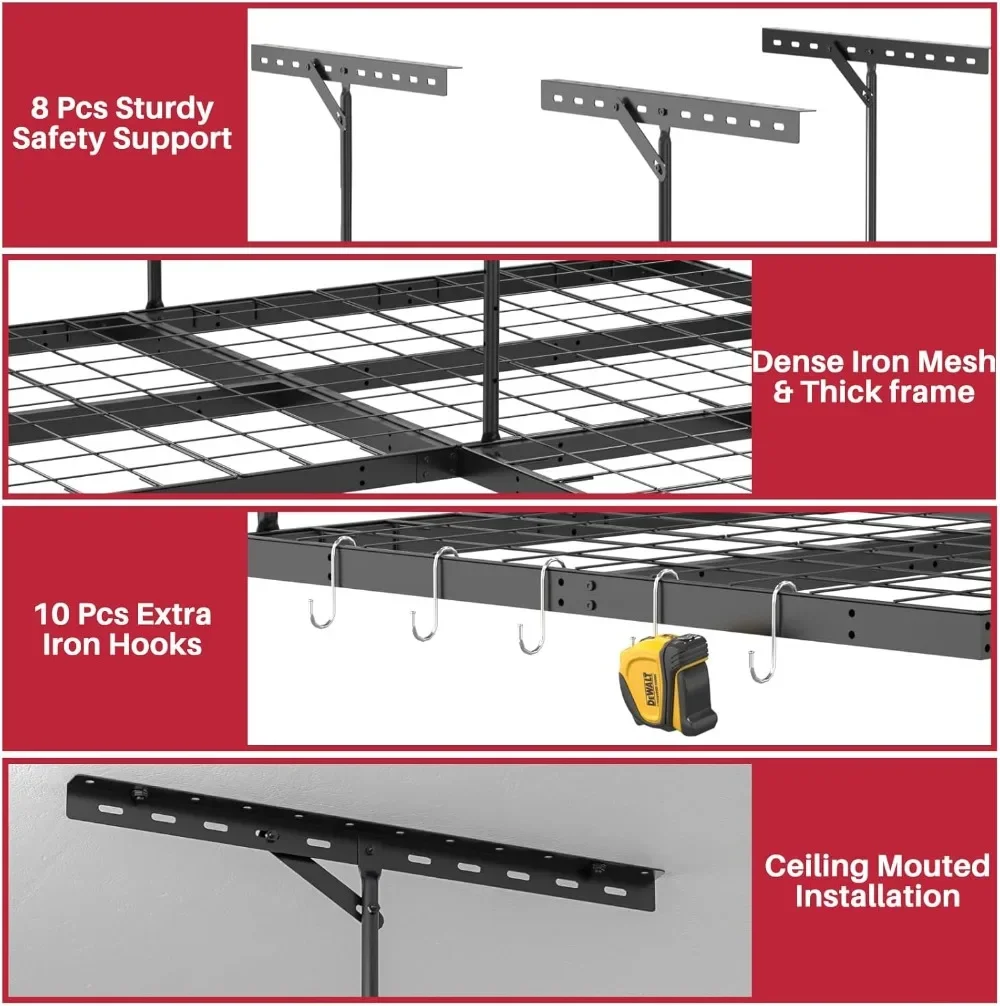 8 Pcs Sturdy Safety Support

Dense Iron Mesh & Thick frame

10 Pcs Extra Iron Hooks

DEWALT

Ceiling Mouted Installation