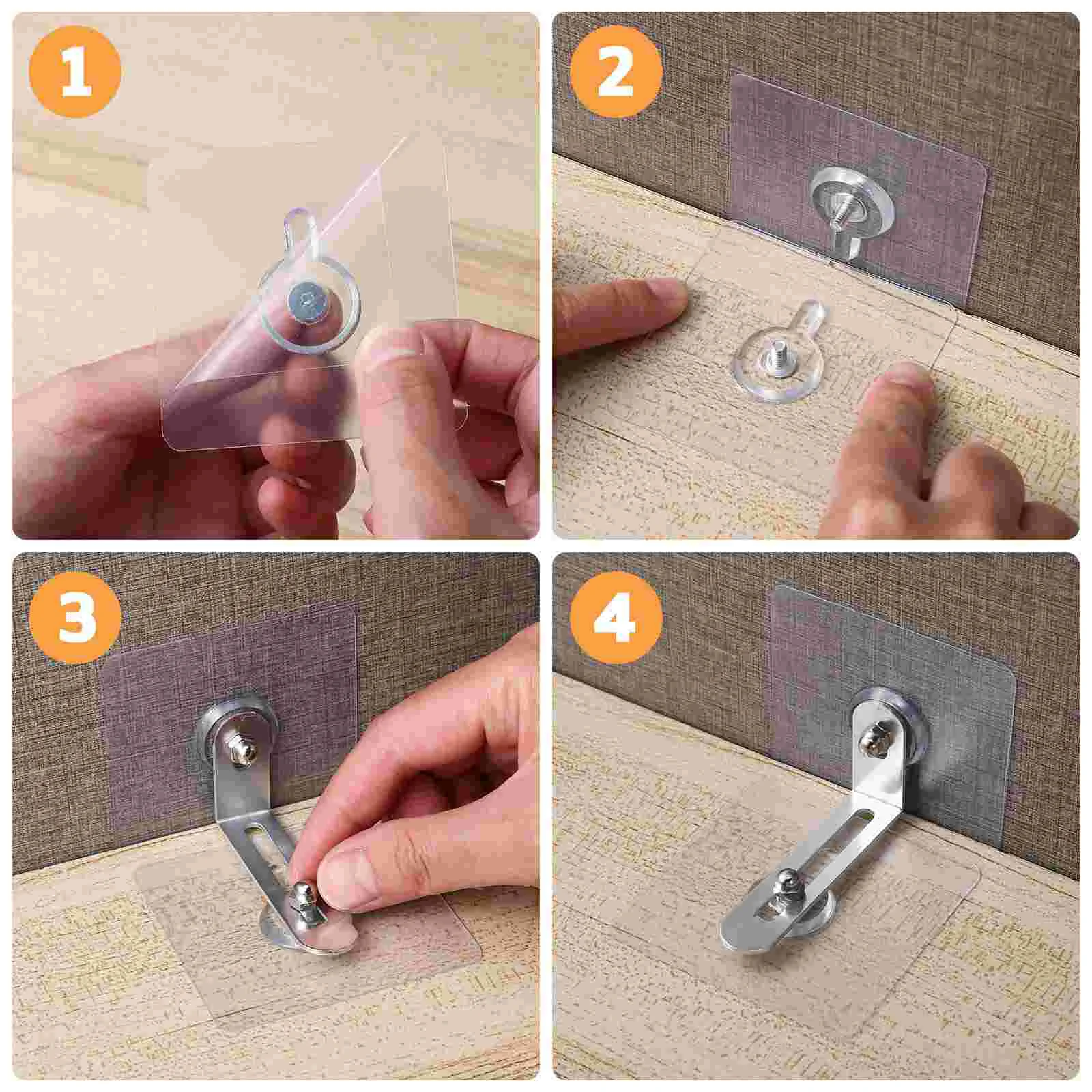 1

2

3

4