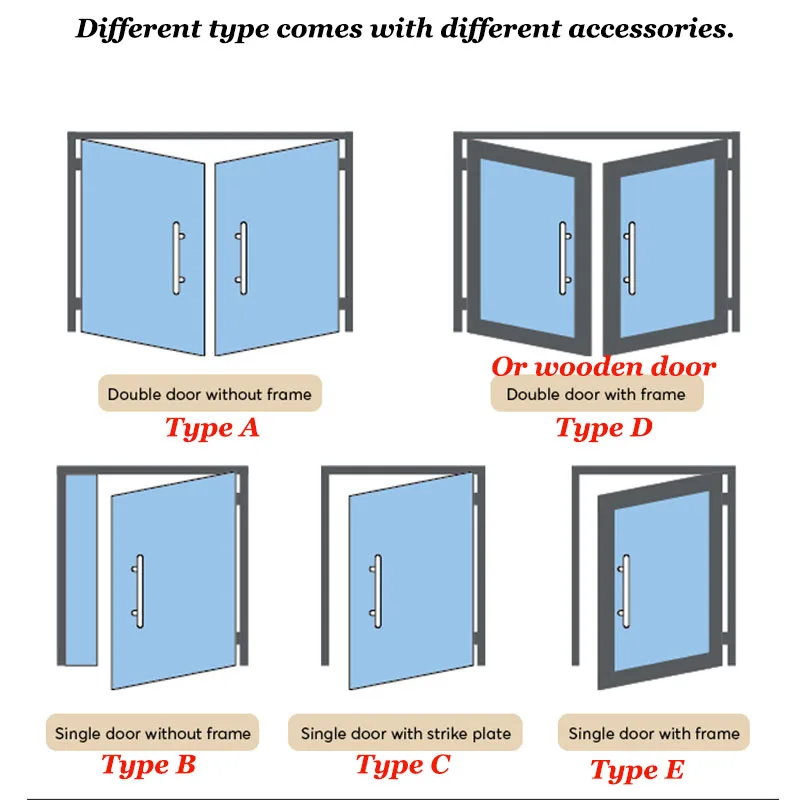 Different type comes with different accessories.

Double door without frame
Type A

Or wooden door
Double door with frame
Type D

Single door without frame
Type B

Single door with strike plate
Type C

Single door with frame
Type E