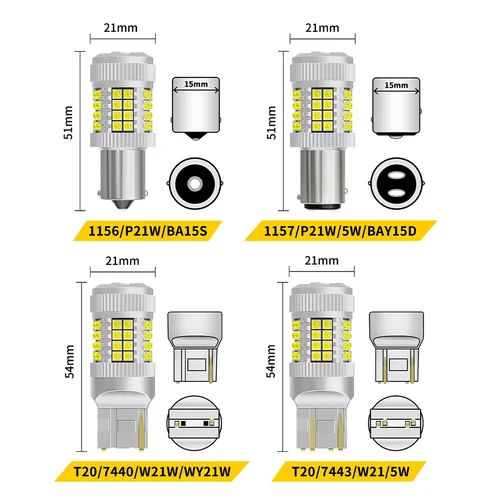 21mm
51mm
15mm
1156/P21W/BA15S

21mm
51mm
15mm
1157/P21W/5W/BAY15D

21mm
54mm
T20/7440/W21W/WY21W

21mm
54mm
T20/7443/W21/5W