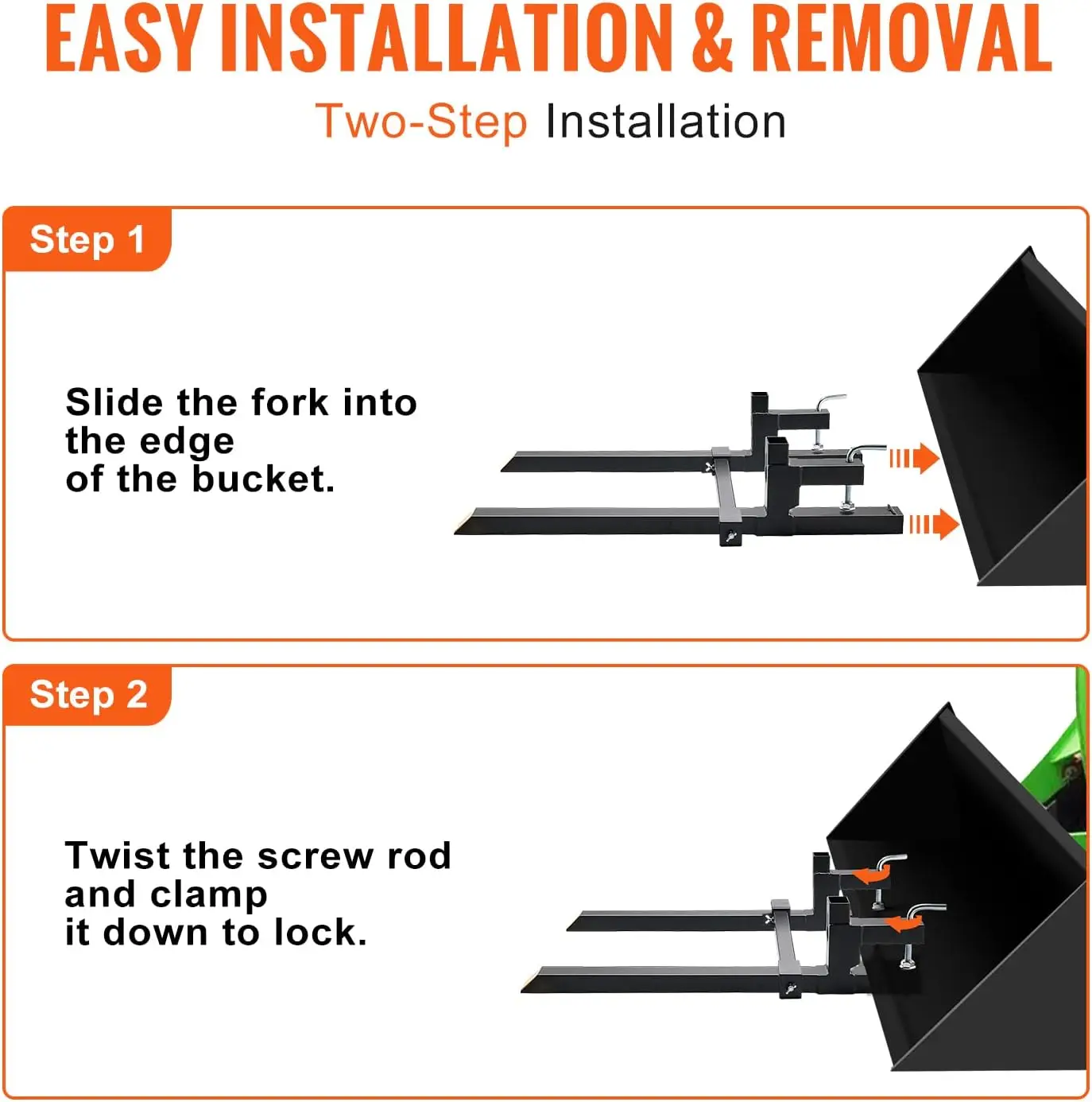 EASY INSTALLATION & REMOVAL

Two-Step Installation

Step 1

Slide the fork into the edge of the bucket.

Step 2

Twist the screw rod and clamp it down to lock.