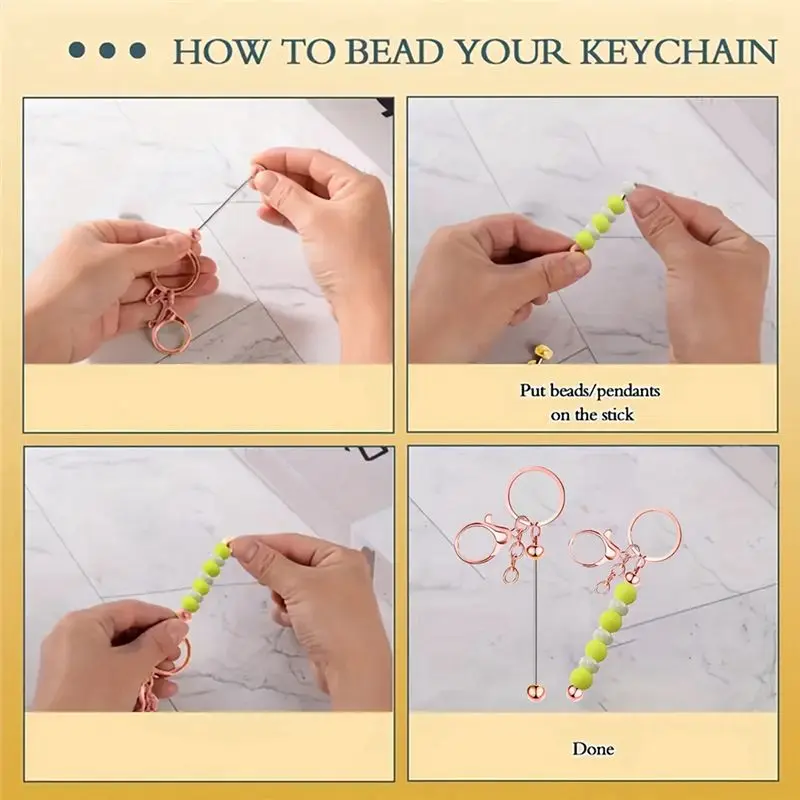 HOW TO BEAD YOUR KEYCHAIN

Put beads/pendants on the stick

Done