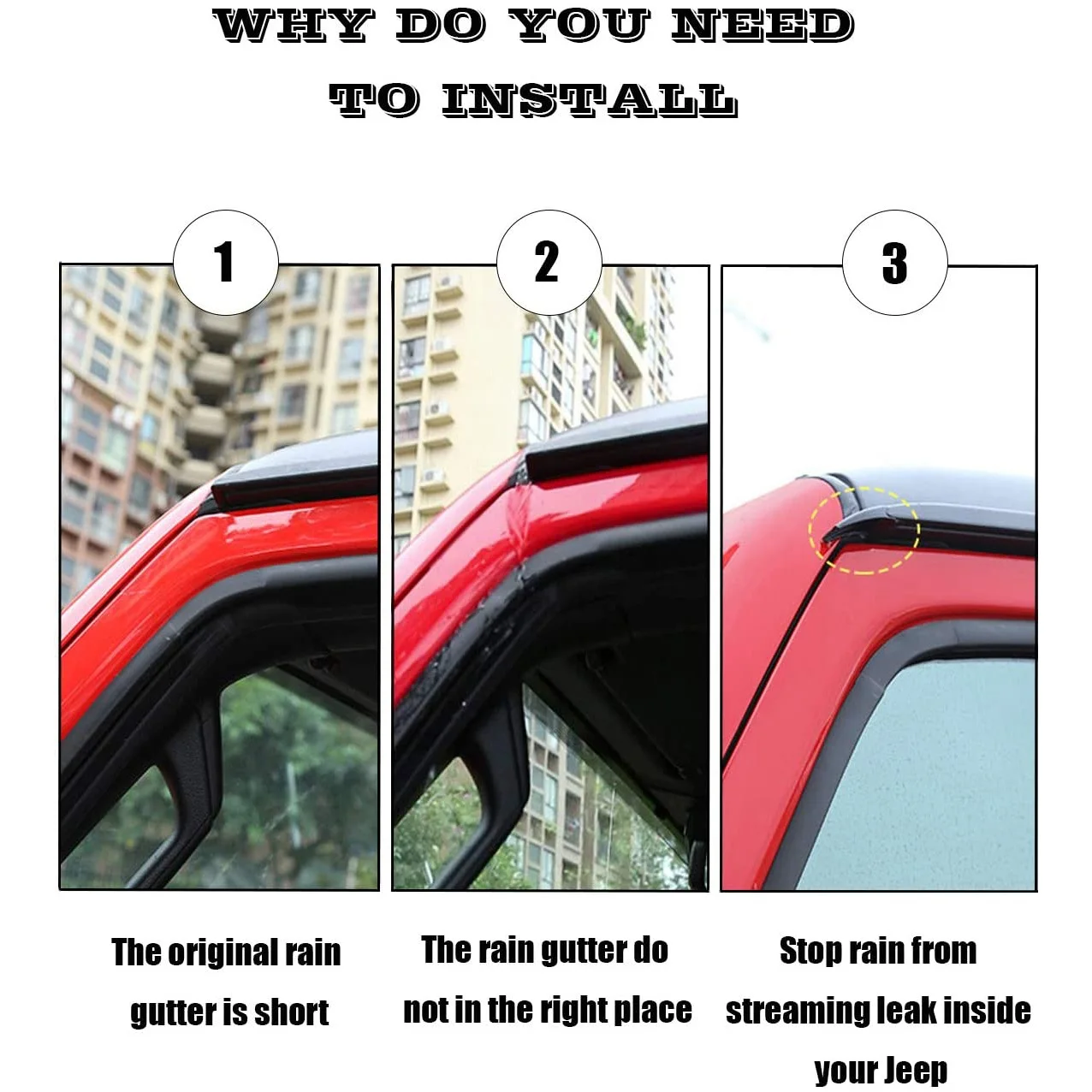 WHY DO YOU NEED TO INSTALL

1

2

3

The original rain gutter is short

The rain gutter do not in the right place

Stop rain from streaming leak inside your Jeep