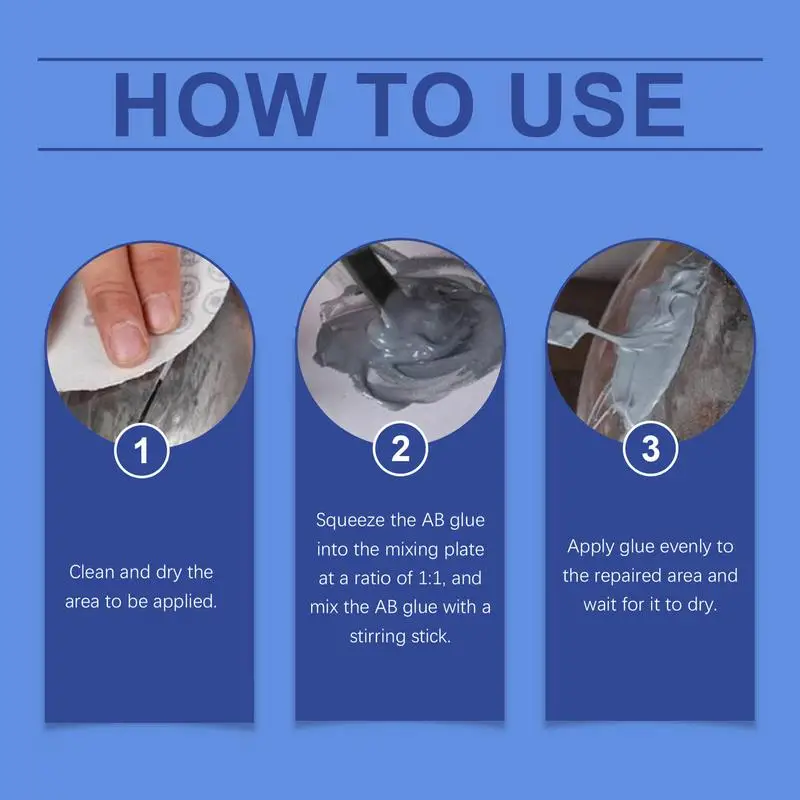 HOW TO USE

1

Clean and dry the area to be applied.

2

Squeeze the AB glue into the mixing plate at a ratio of 1:1, and mix the AB glue with a stirring stick.

3

Apply glue evenly to the repaired area and wait for it to dry.