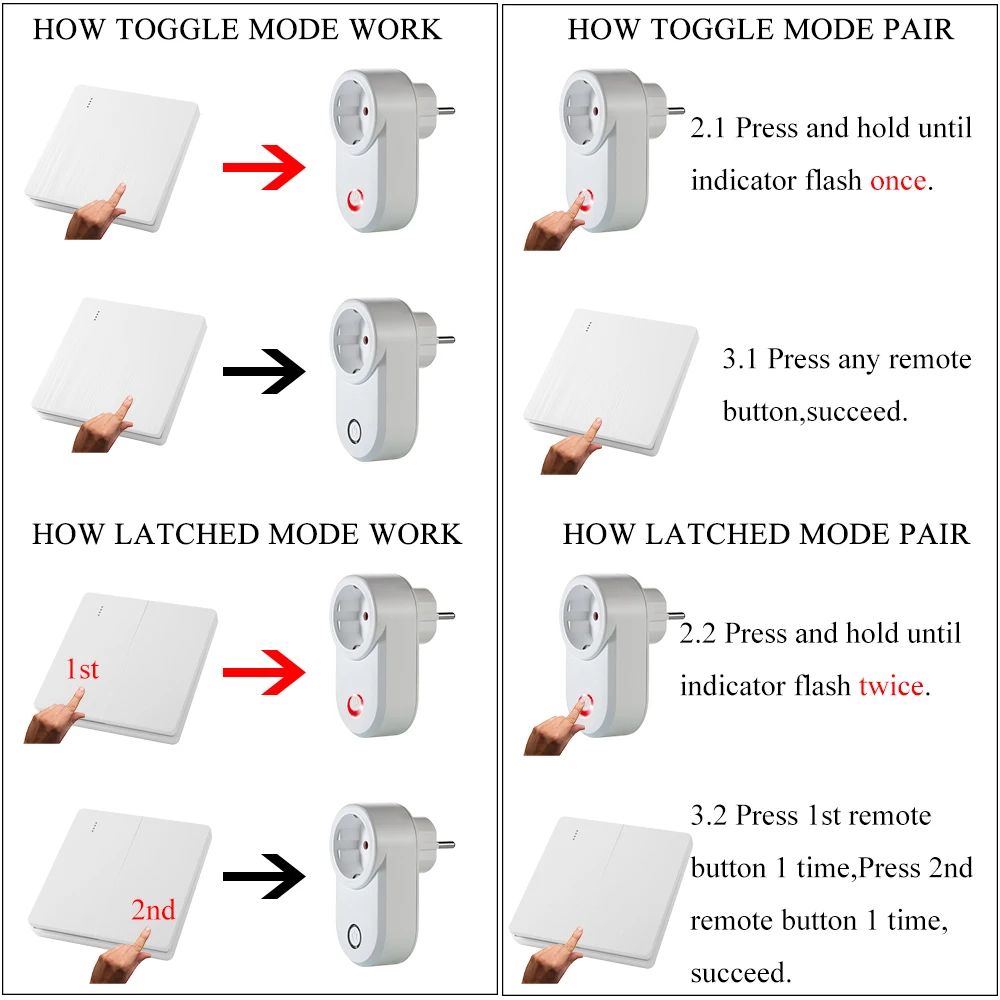 HOW TOGGLE MODE WORK

HOW LATCHED MODE WORK

1st

2nd

HOW TOGGLE MODE PAIR

2.1 Press and hold until indicator flash once.

3.1 Press any remote button,succeed.

HOW LATCHED MODE PAIR

2.2 Press and hold until indicator flash twice.

3.2 Press 1st remote button 1 time,Press 2nd remote button 1 time, succeed.