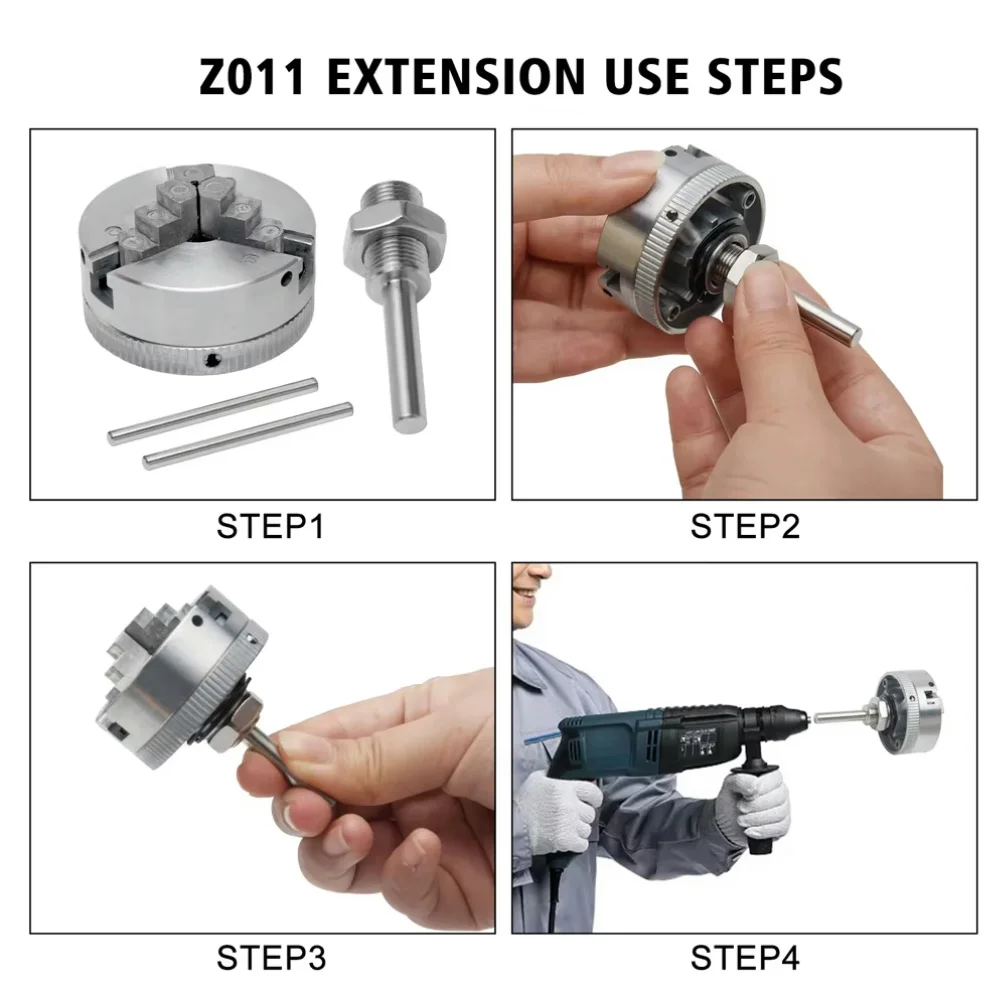 Z011 EXTENSION USE STEPS

STEP1

STEP2

STEP3

STEP4