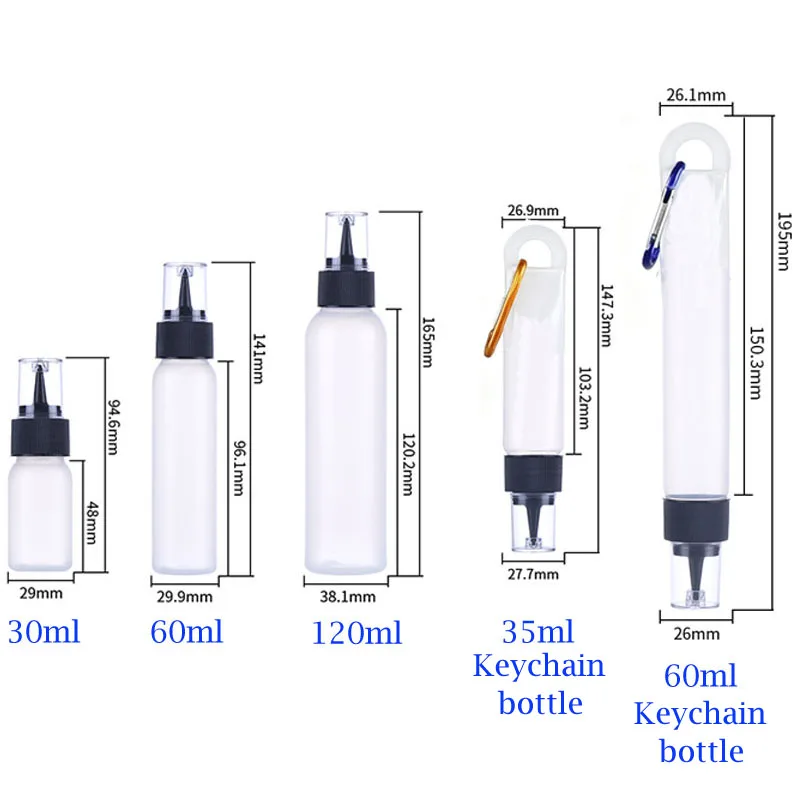 94.6mm
48mm
29mm
30ml

141mm
96.1mm
29.9mm
60ml

165mm
120.2mm
38.1mm
120ml

26.9mm
147.3mm
103.2mm
27.7mm
35ml Keychain bottle

26.1mm
195mm
150.3mm
26mm
60ml Keychain bottle