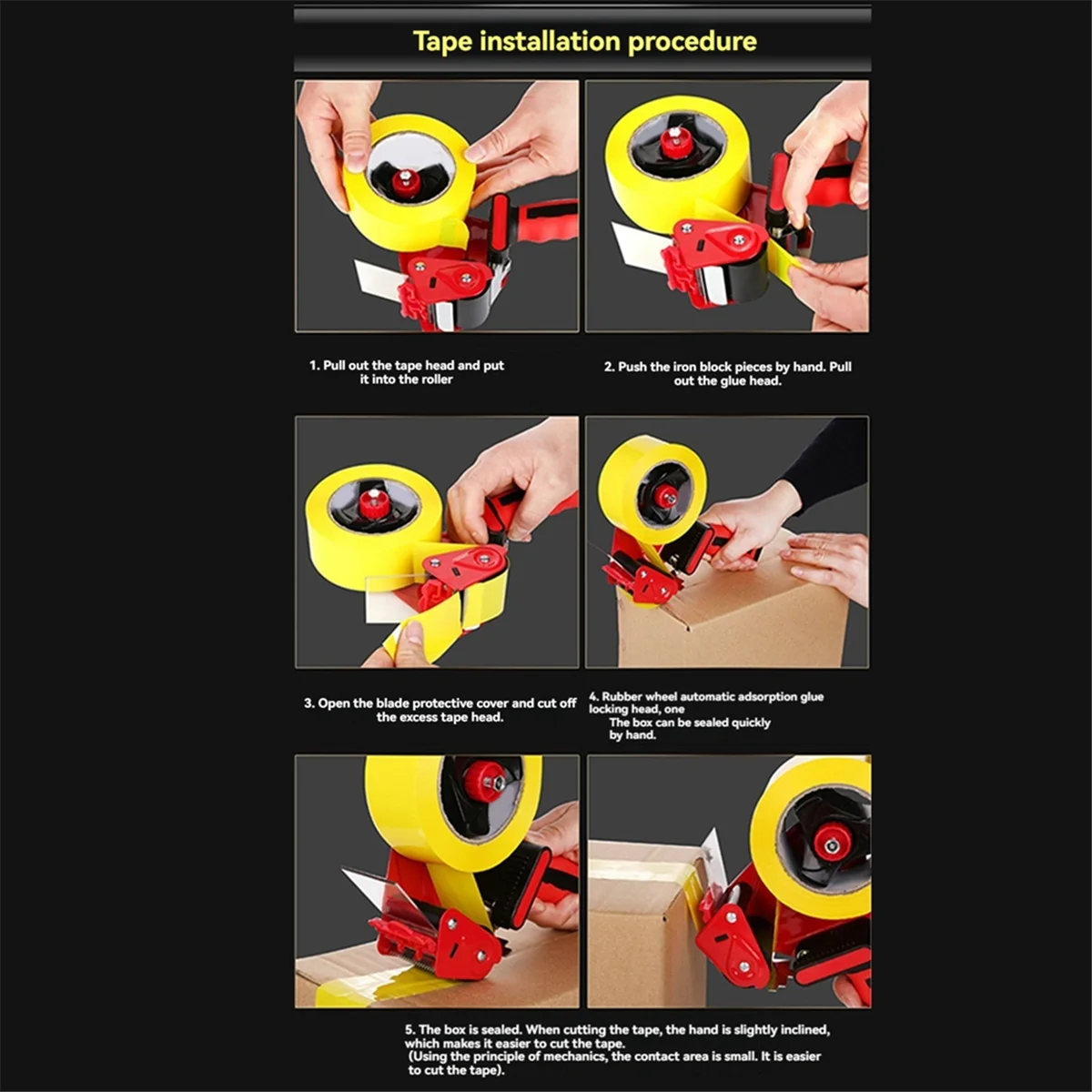 Tape installation procedure

1. Pull out the tape head and put it into the roller

2. Push the iron block pieces by hand. Pull out the glue head.

3. Open the blade protective cover and cut off the excess tape head.

4. Rubber wheel automatic adsorption glue locking head, one
The box can be sealed quickly by hand.

5. The box is sealed. When cutting the tape, the hand is slightly inclined, which makes it easier to cut the tape.
(Using the principle of mechanics, the contact area is small. It is easier to cut the tape).