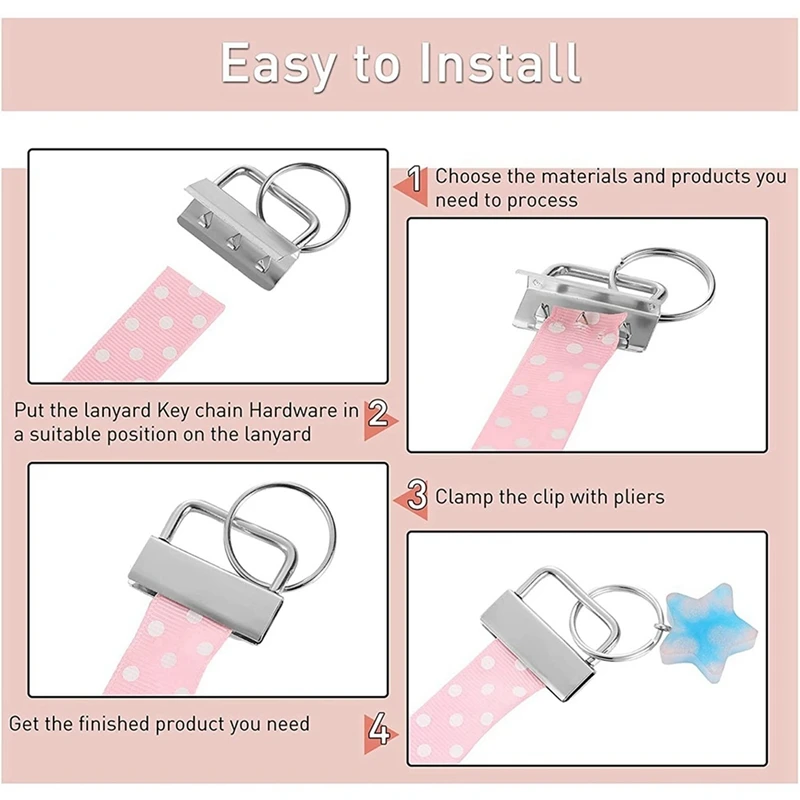 Easy to Install

1 Choose the materials and products you need to process

Put the lanyard Key chain Hardware in a suitable position on the lanyard 2

3 Clamp the clip with pliers

Get the finished product you need 4