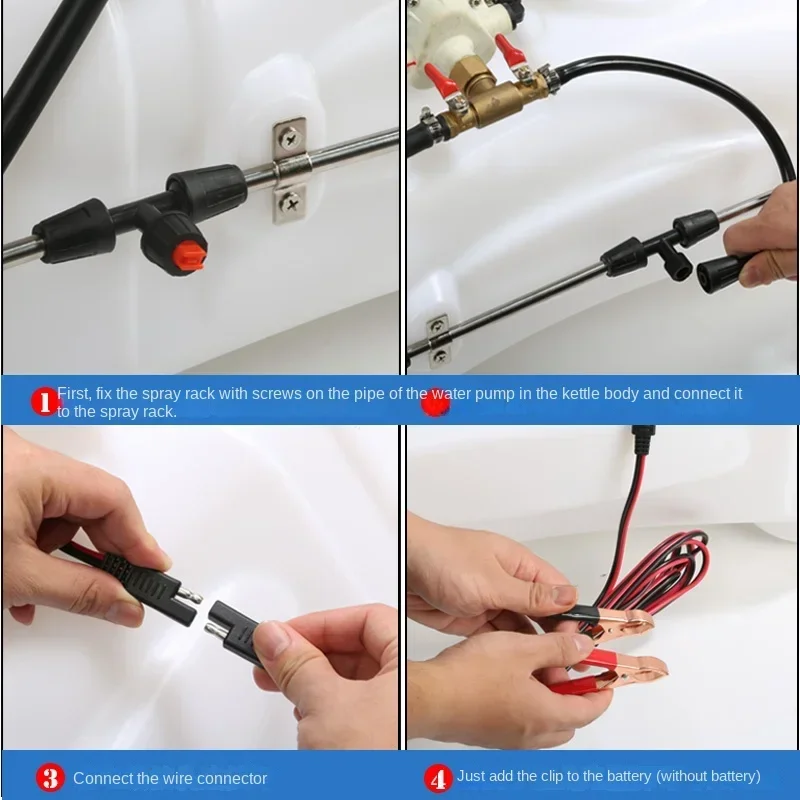 1 First, fix the spray rack with screws on the pipe of the water pump in the kettle body and connect it to the spray rack.

3 Connect the wire connector

4 Just add the clip to the battery (without battery)