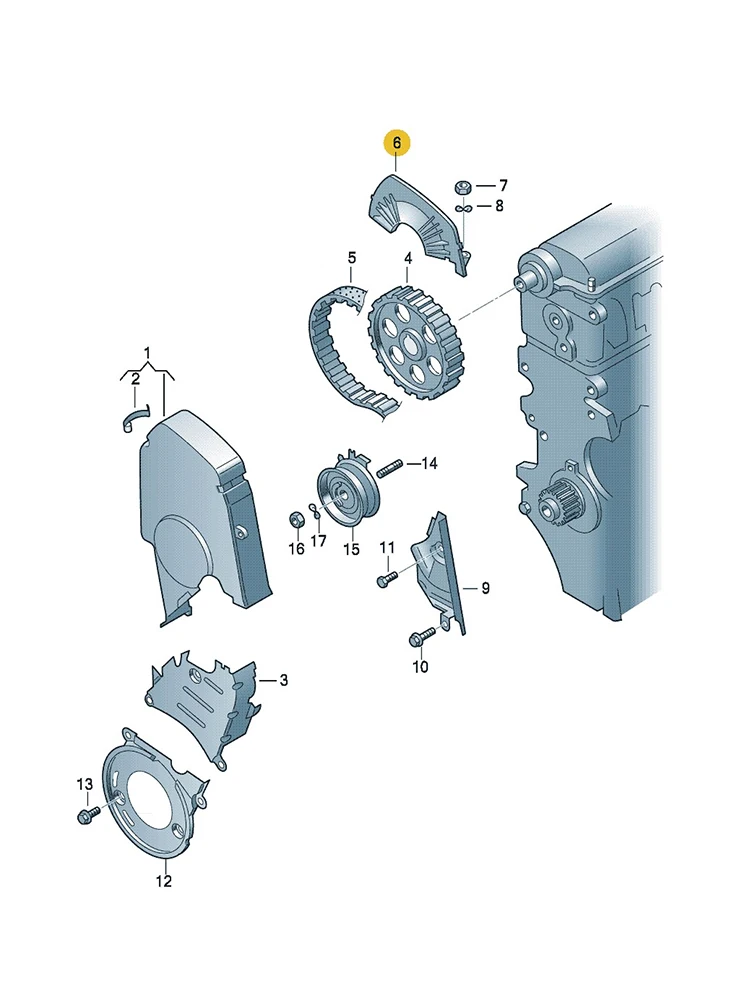 6
7
8
5
4
1
2
14
16
17
15
11
9
10
3
13
12