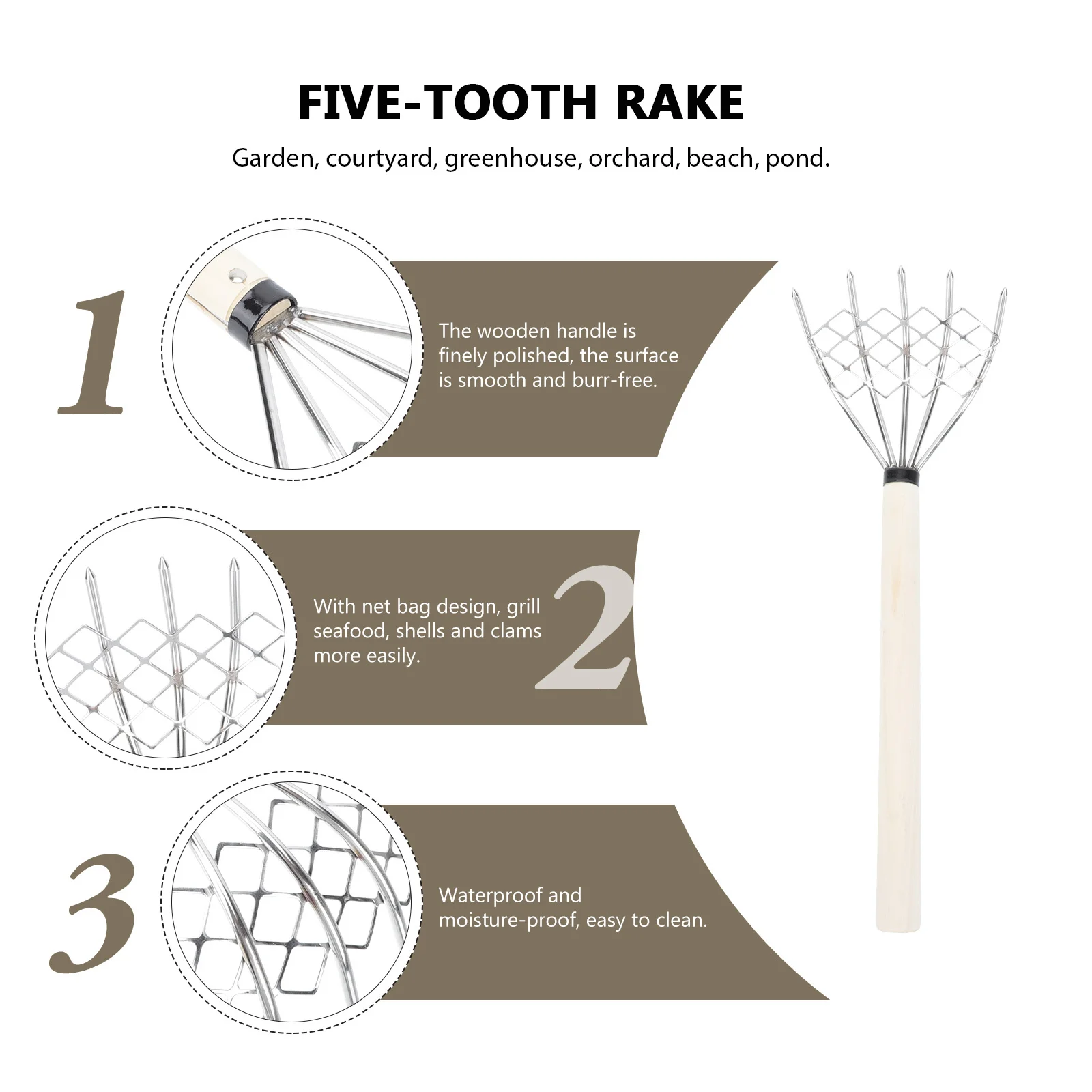 FIVE-TOOTH RAKE

Garden, courtyard, greenhouse, orchard, beach, pond.

1

The wooden handle is finely polished, the surface is smooth and burr-free.

With net bag design, grill seafood, shells and clams more easily.

2

3

Waterproof and moisture-proof, easy to clean.