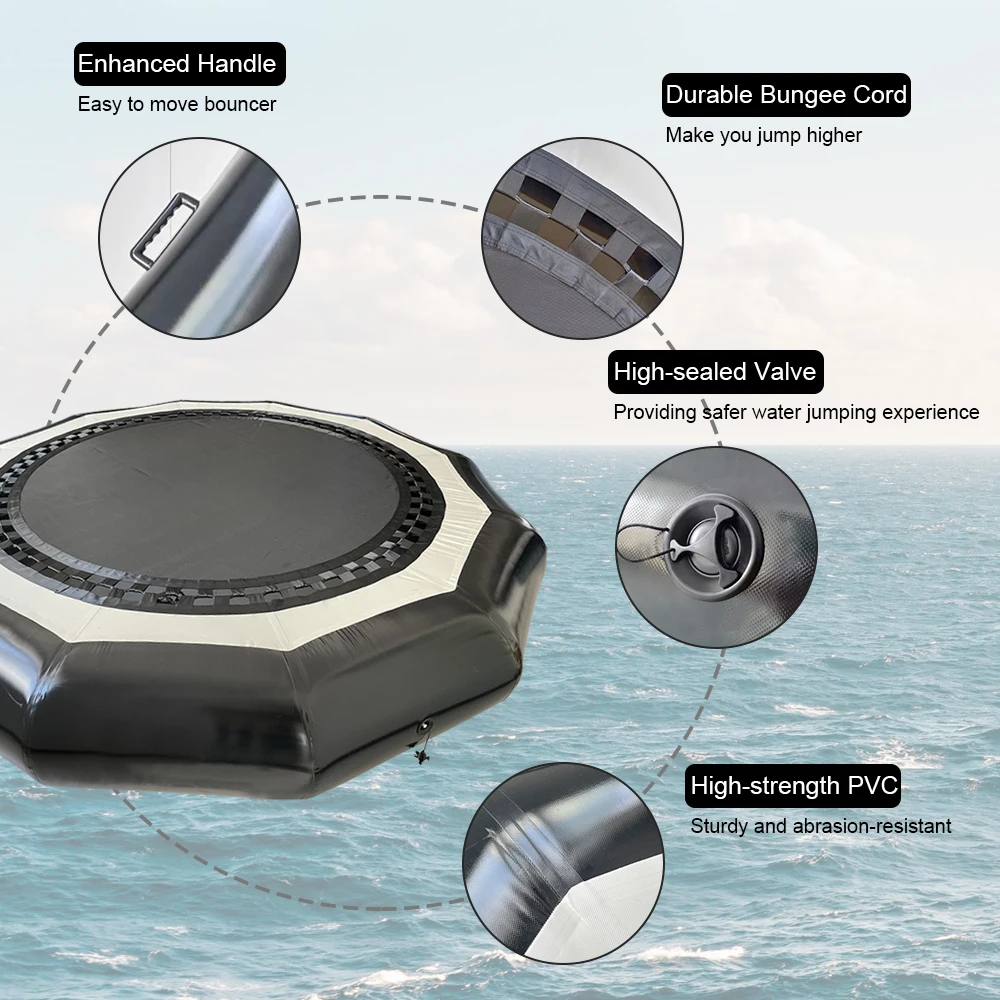 Enhanced Handle
Easy to move bouncer

Durable Bungee Cord
Make you jump higher

High-sealed Valve
Providing safer water jumping experience

High-strength PVC
Sturdy and abrasion-resistant