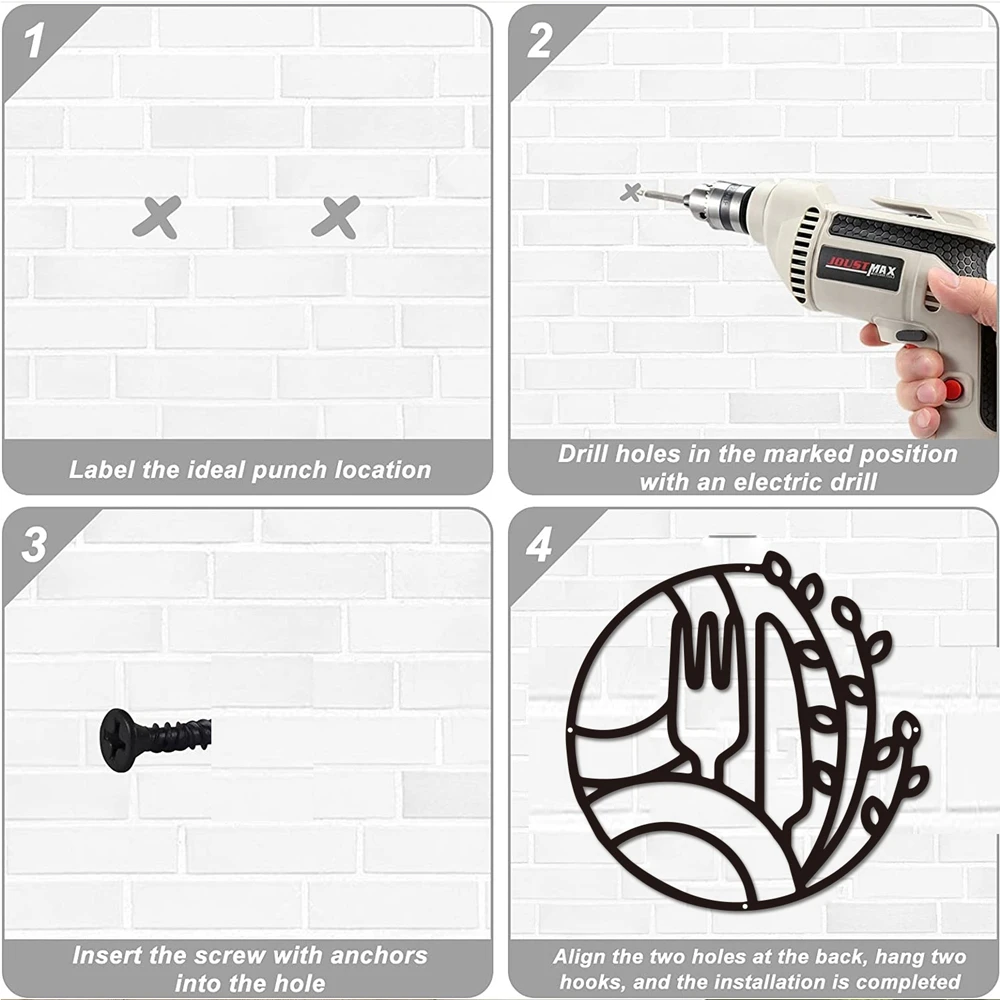 1

Label the ideal punch location

2

JOUSTMAX

Drill holes in the marked position with an electric drill

3

Insert the screw with anchors into the hole

4

Align the two holes at the back, hang two hooks, and the installation is completed