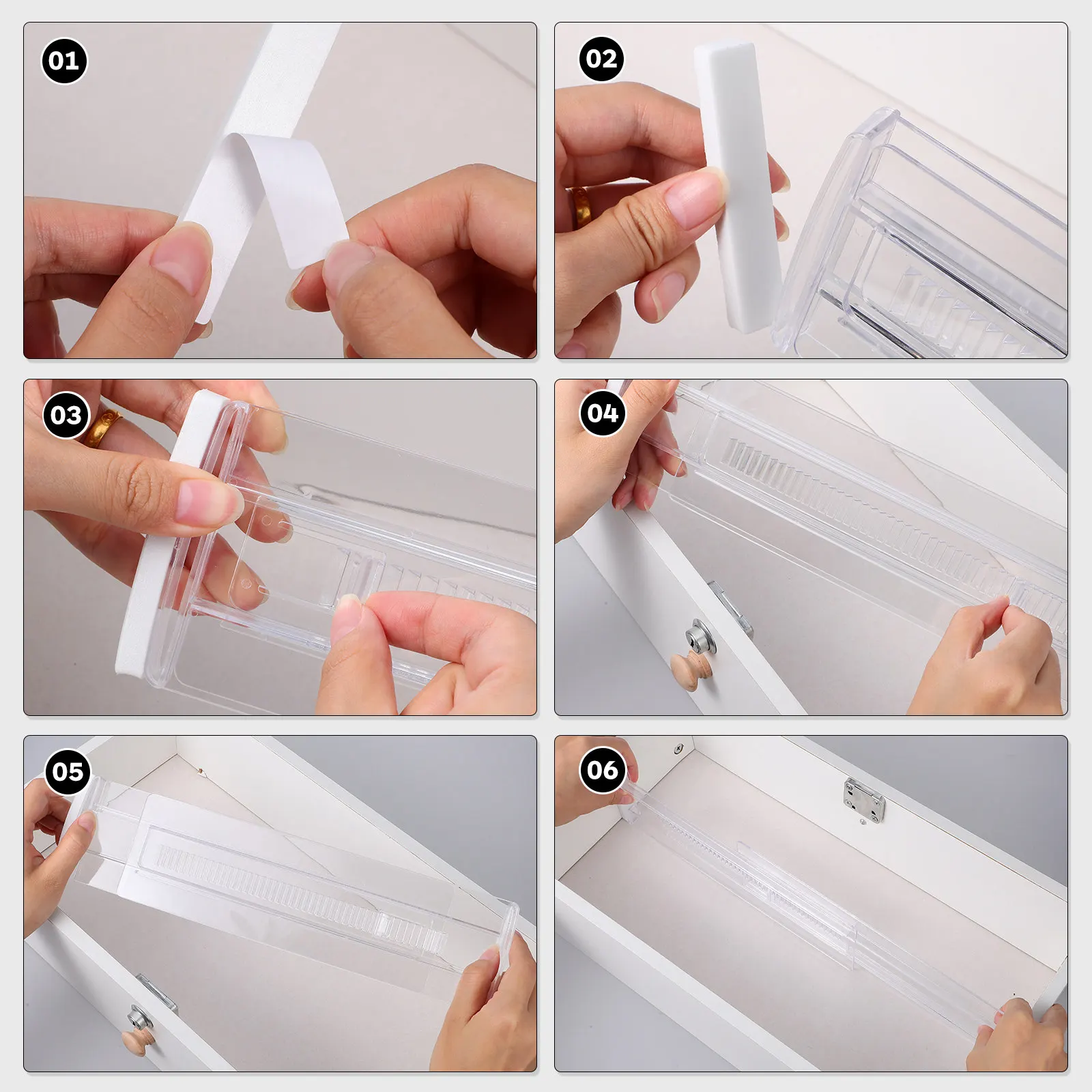 01

02

03

04

05

06