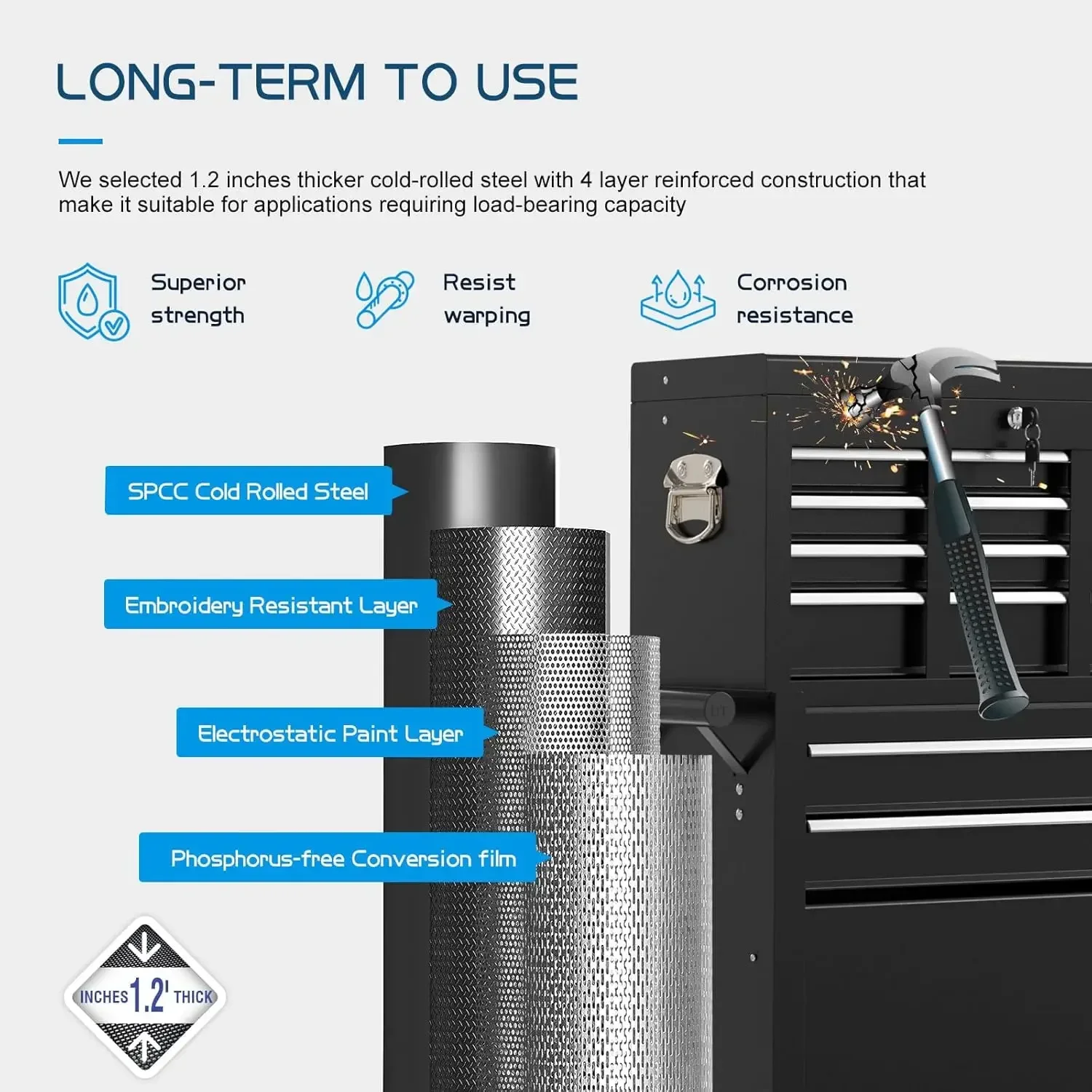 LONG-TERM TO USE

We selected 1.2 inches thicker cold-rolled steel with 4 layer reinforced construction that make it suitable for applications requiring load-bearing capacity

Superior strength

Resist warping

Corrosion resistance

SPCC Cold Rolled Steel

Embroidery Resistant Layer

Electrostatic Paint Layer

Phosphorus-free Conversion film

INCHES 1.2' THICK