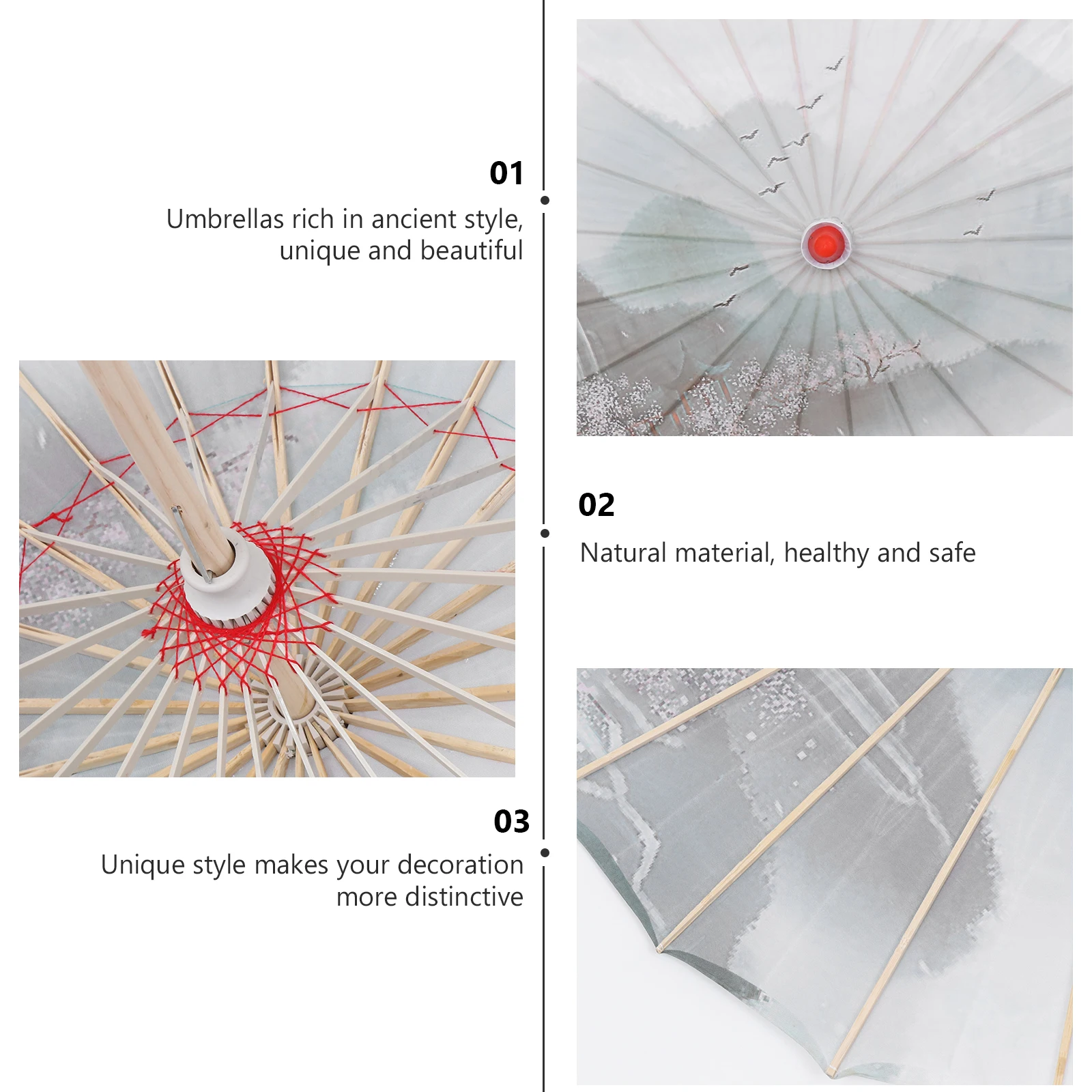 01

Umbrellas rich in ancient style, unique and beautiful

02

Natural material, healthy and safe

03

Unique style makes your decoration more distinctive