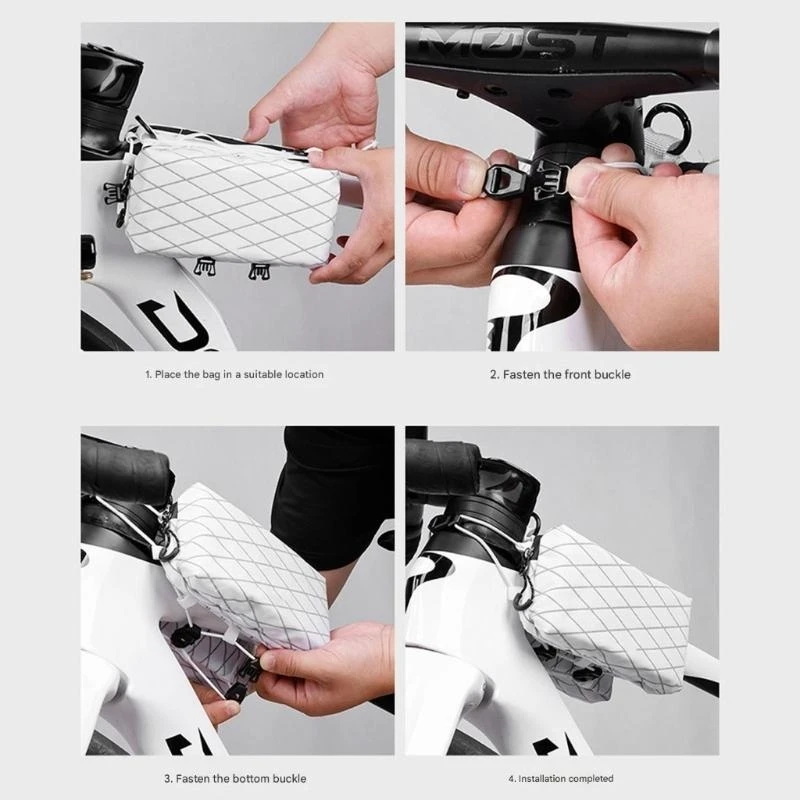 MOST

1. Place the bag in a suitable location

2. Fasten the front buckle

3. Fasten the bottom buckle

4. Installation completed