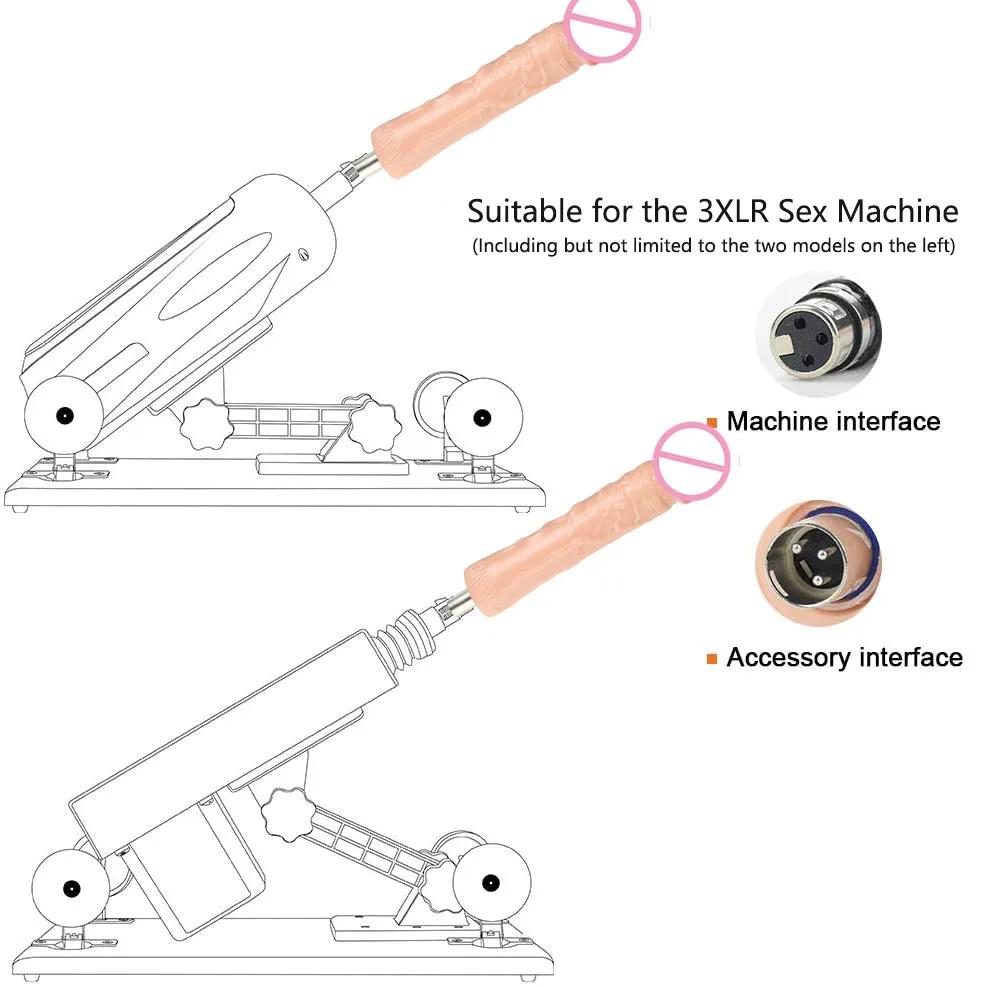 Suitable for the 3XLR Sex Machine
(Including but not limited to the two models on the left)

Machine interface

Accessory interface