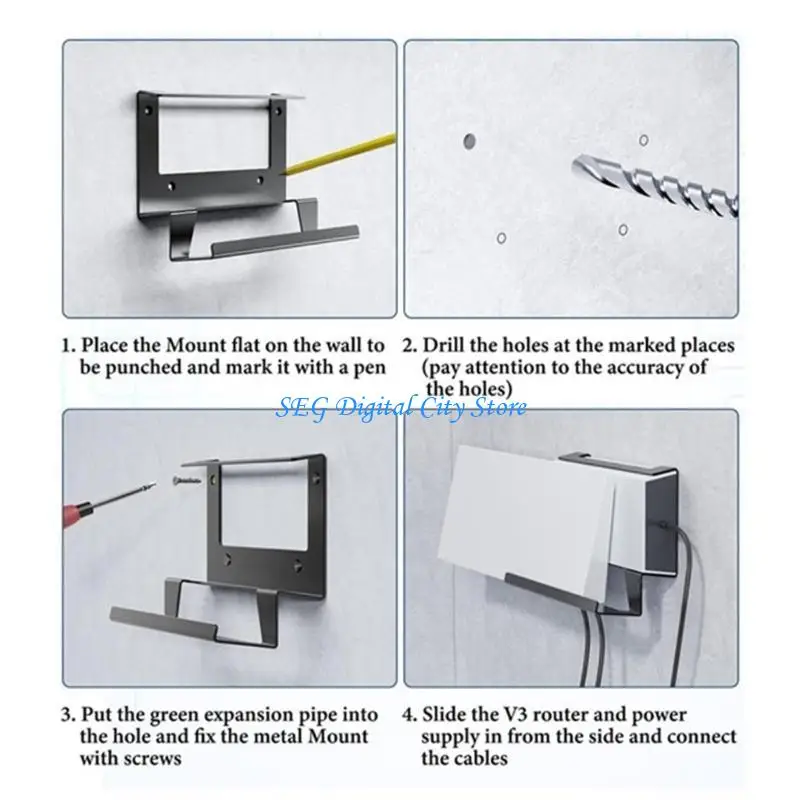 1. Place the Mount flat on the wall to be punched and mark it with a pen

2. Drill the holes at the marked places (pay attention to the accuracy of the holes)

SEG Digital City Store

3. Put the green expansion pipe into the hole and fix the metal Mount with screws

4. Slide the V3 router and power supply in from the side and connect the cables