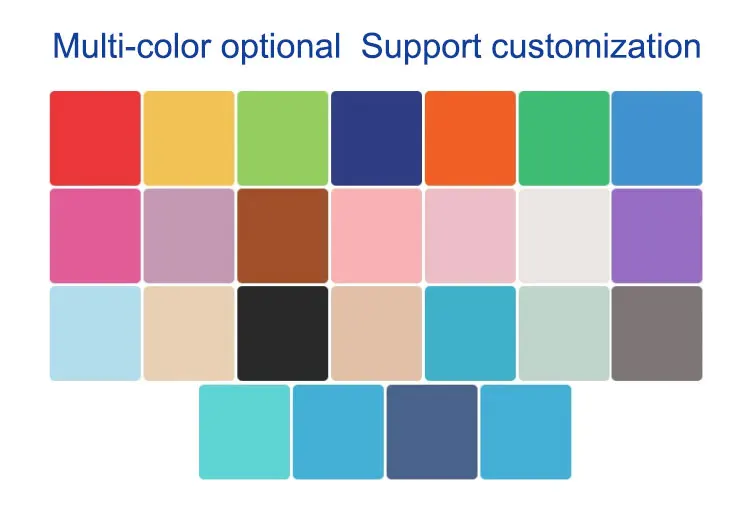 Multi-color optional  Support customization