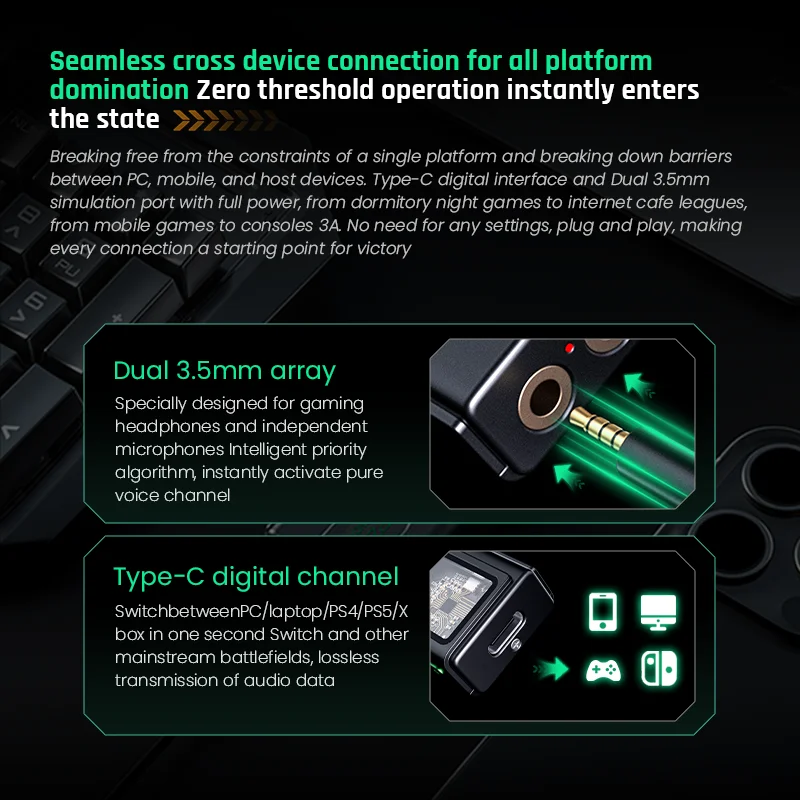 Seamless cross device connection for all platform domination Zero threshold operation instantly enters the state

Breaking free from the constraints of a single platform and breaking down barriers between PC, mobile, and host devices. Type-C digital interface and Dual 3.5mm simulation port with full power, from dormitory night games to internet cafe leagues, from mobile games to consoles 3A. No need for any settings, plug and play, making every connection a starting point for victory

Dual 3.5mm array

Specially designed for gaming headphones and independent microphones Intelligent priority algorithm, instantly activate pure voice channel

Type-C digital channel

SwitchbetweenPC/laptop/PS4/PS5/X box in one second Switch and other mainstream battlefields, lossless transmission of audio data