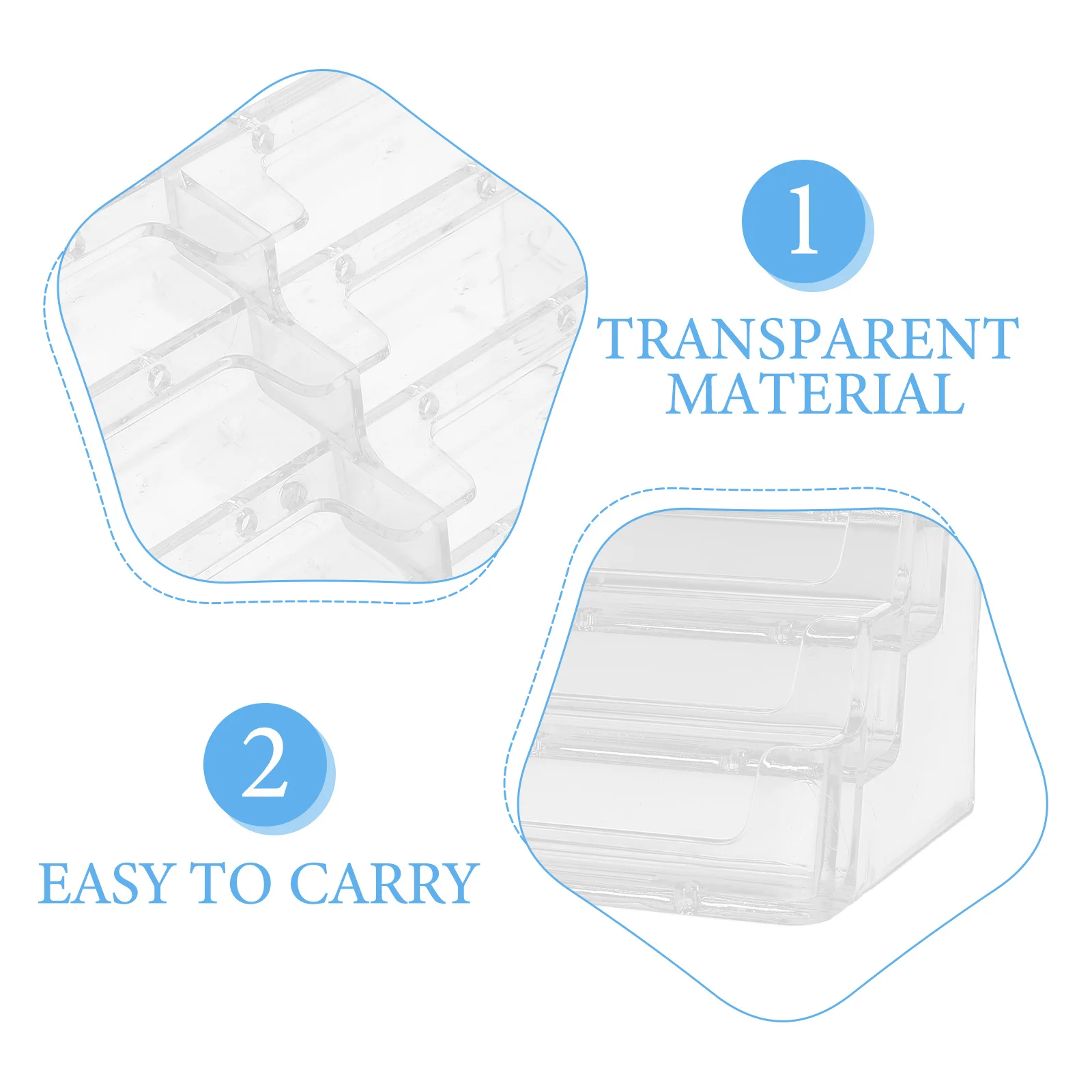 1

TRANSPARENT MATERIAL

2

EASY TO CARRY