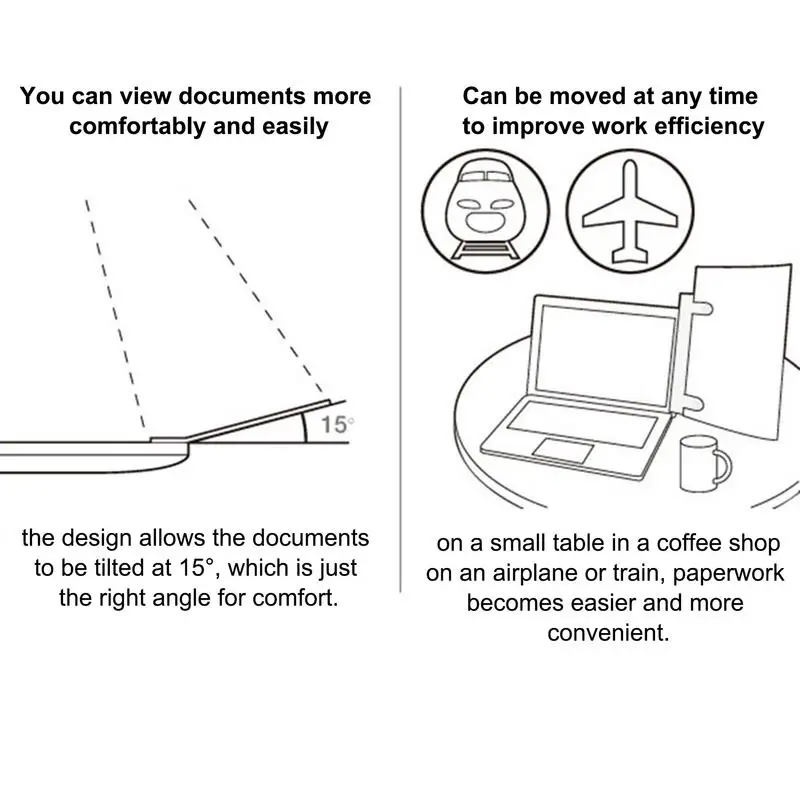 You can view documents more comfortably and easily

15°

the design allows the documents to be tilted at 15°, which is just the right angle for comfort.

Can be moved at any time to improve work efficiency

on a small table in a coffee shop on an airplane or train, paperwork becomes easier and more convenient.